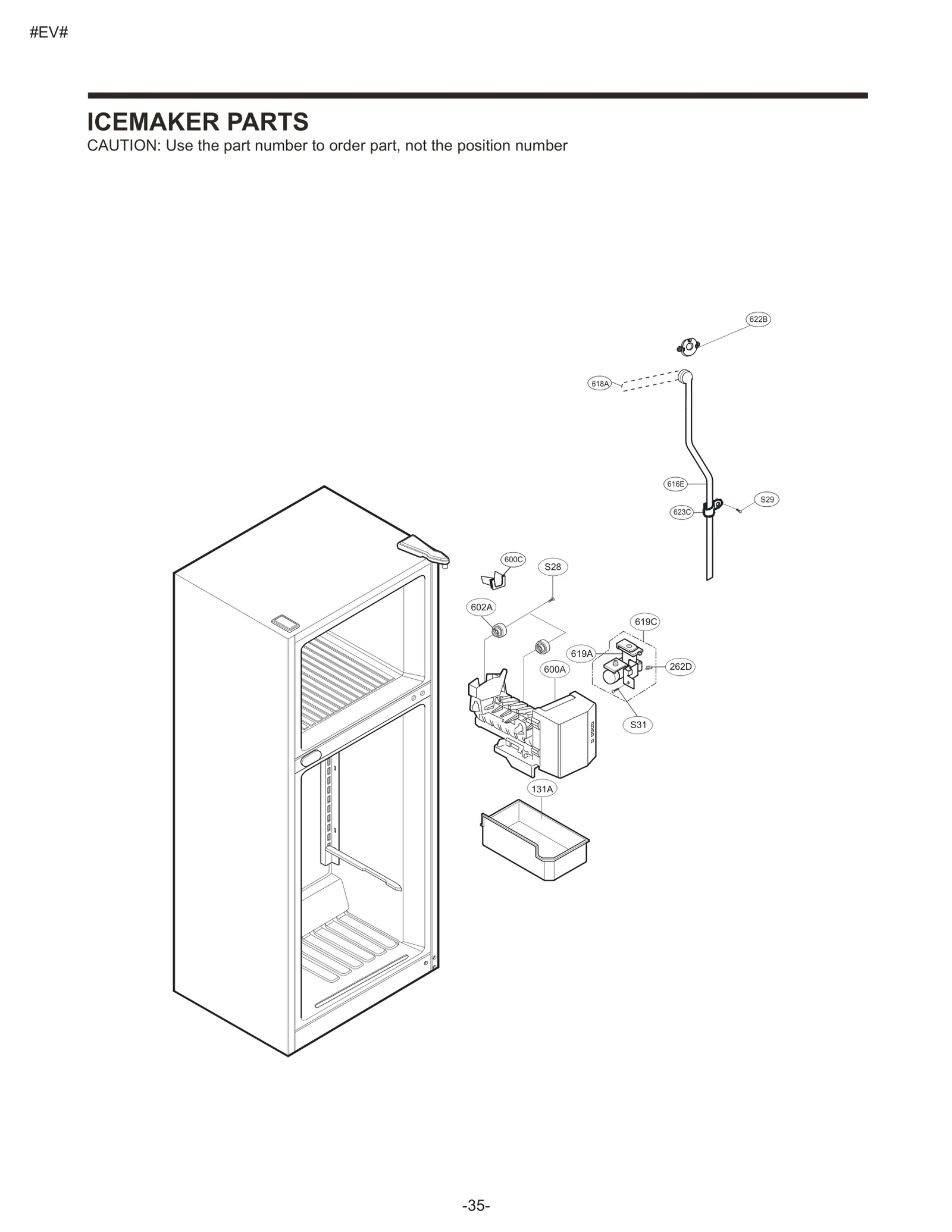 #EV#

ICEMAKER PARTS

CAUTION: Use the part number to order part, not the position number

622B
618A
616E
S29
623C
600C
S28
602A
619C
619A
262D
600A
S31
131A

-35-