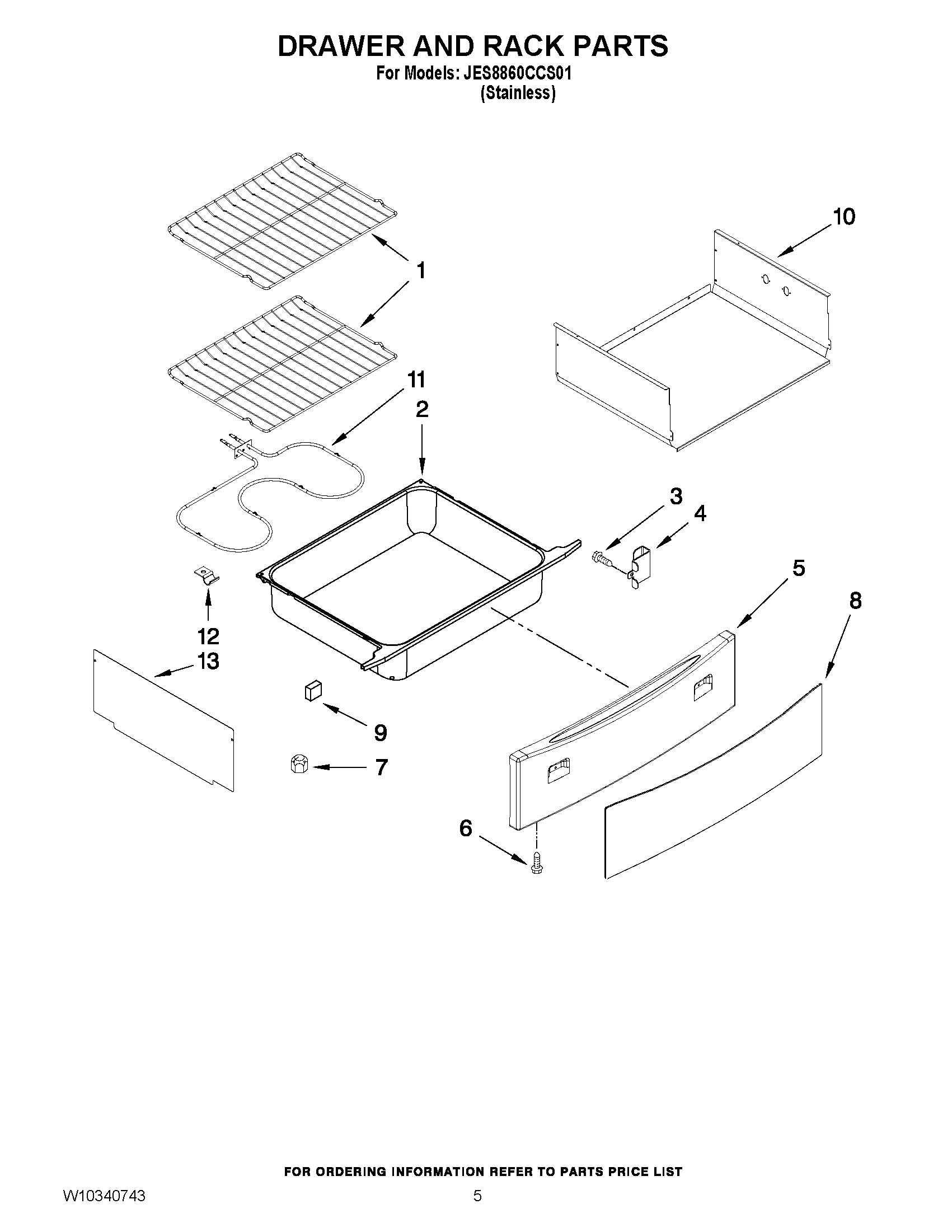 DRAWER AND RACK PARTS
For Models: JES8860CCS01
(Stainless)

10
1
11
2
3
4
5
8
12
13
9
7
6

FOR ORDERING INFORMATION REFER TO PARTS PRICE LIST

W10340743

5