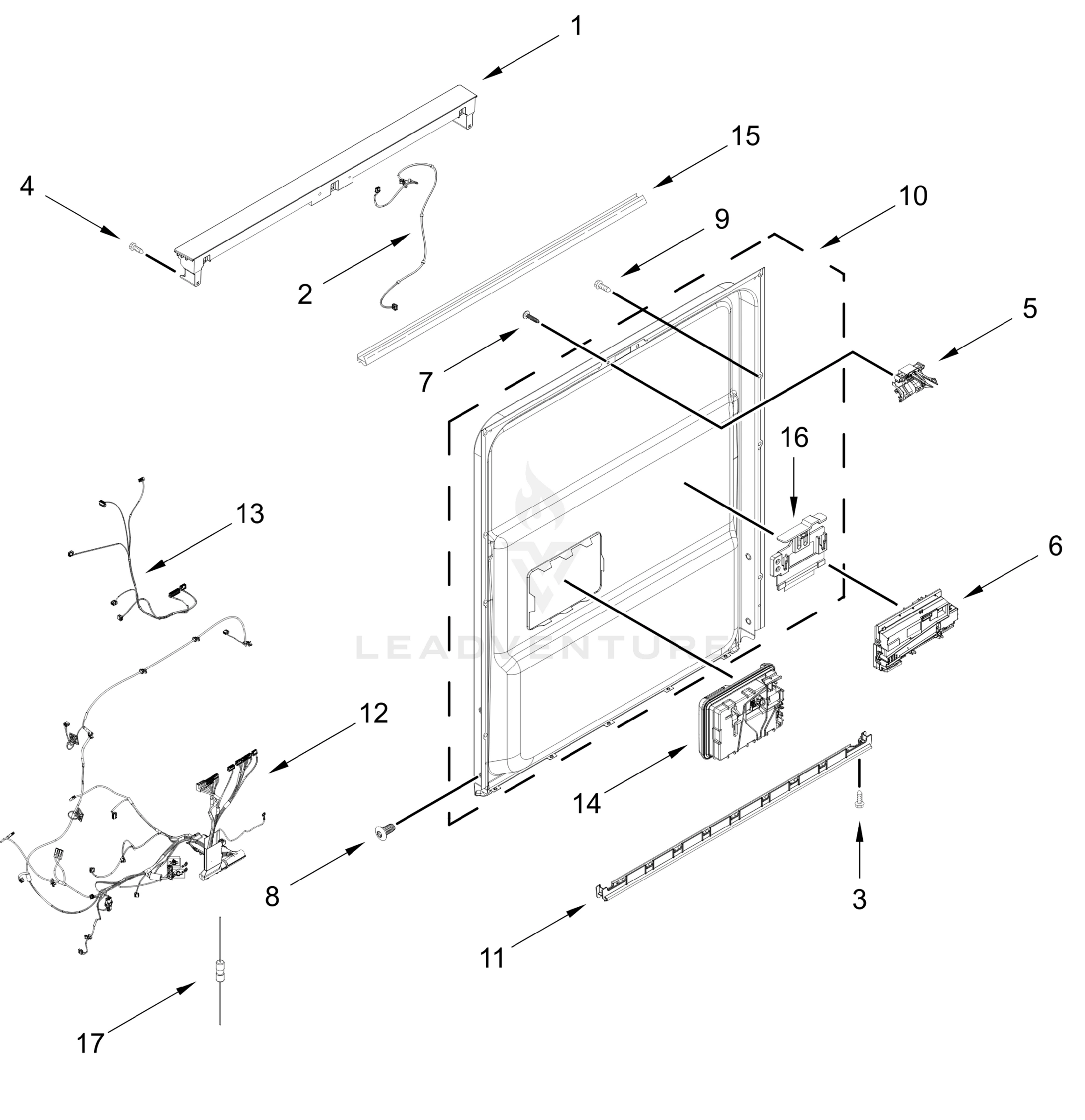 1
15
4
10
9
2
5
7
16
13
6
LEADVENTURE
12
14
8
3
11
17