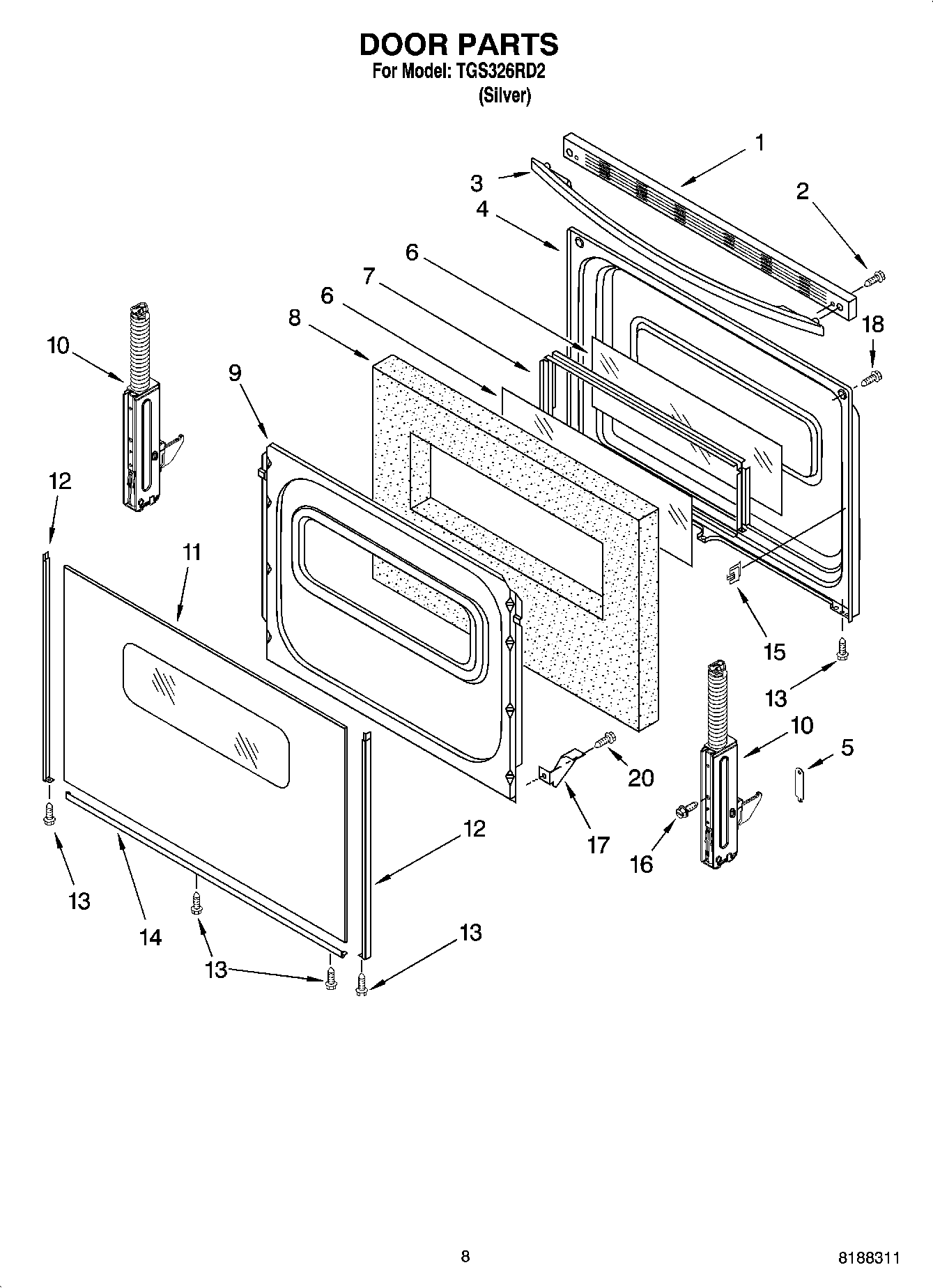 DOOR PARTS
For Model: TGS326RD2
(Silver)

1
3
2
4
6
7
6
8
18
10
9
12
11
15
13
10
5
20
17
16
12
13
14
13
13

8
8188311