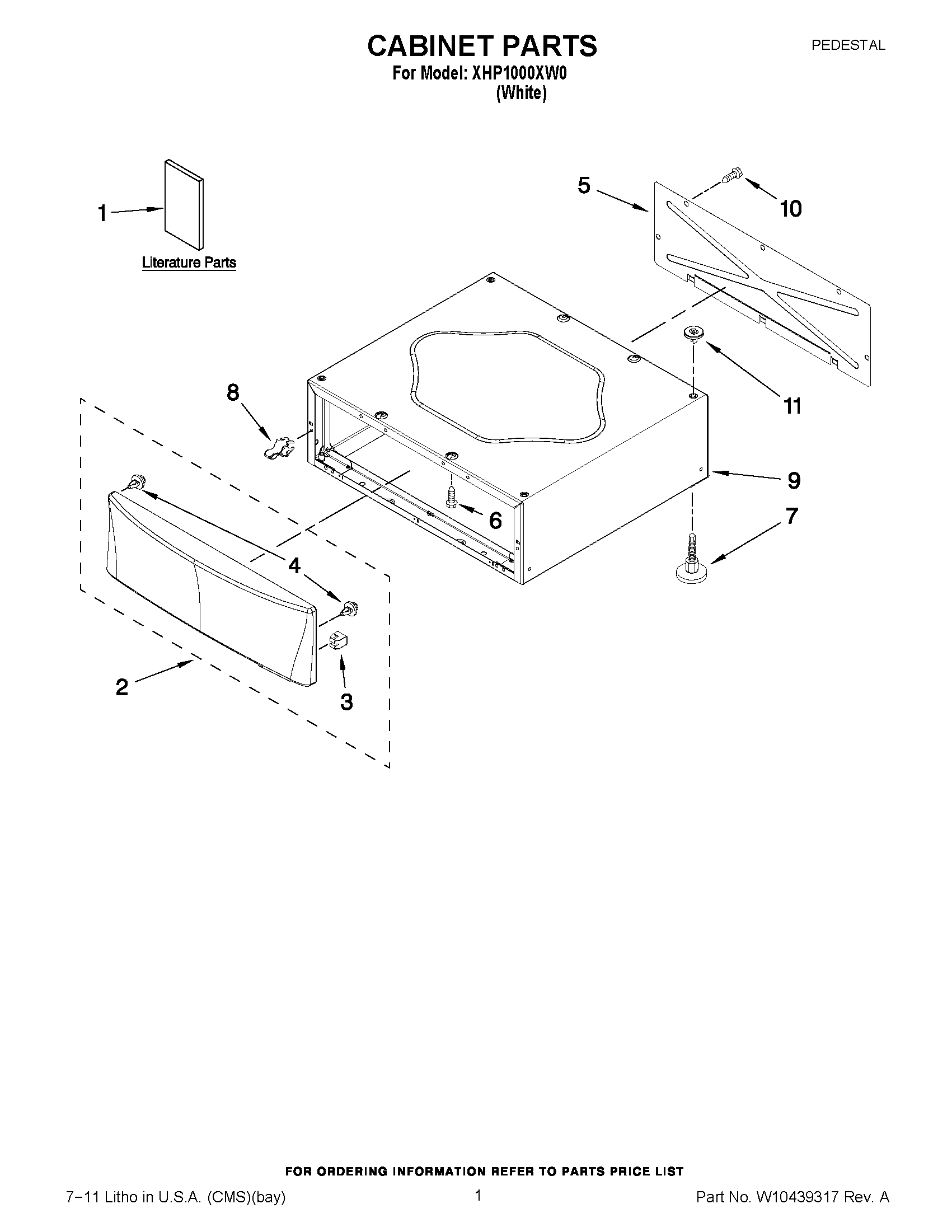 CABINET PARTS

PEDESTAL

For Model: XHP1000XW0
(White)

1

Literature Parts

5

10

11

8

9

6

7

4

2

3

FOR ORDERING INFORMATION REFER TO PARTS PRICE LIST

7−11 Litho in U.S.A. (CMS)(bay)

1

Part No. W10439317 Rev. A