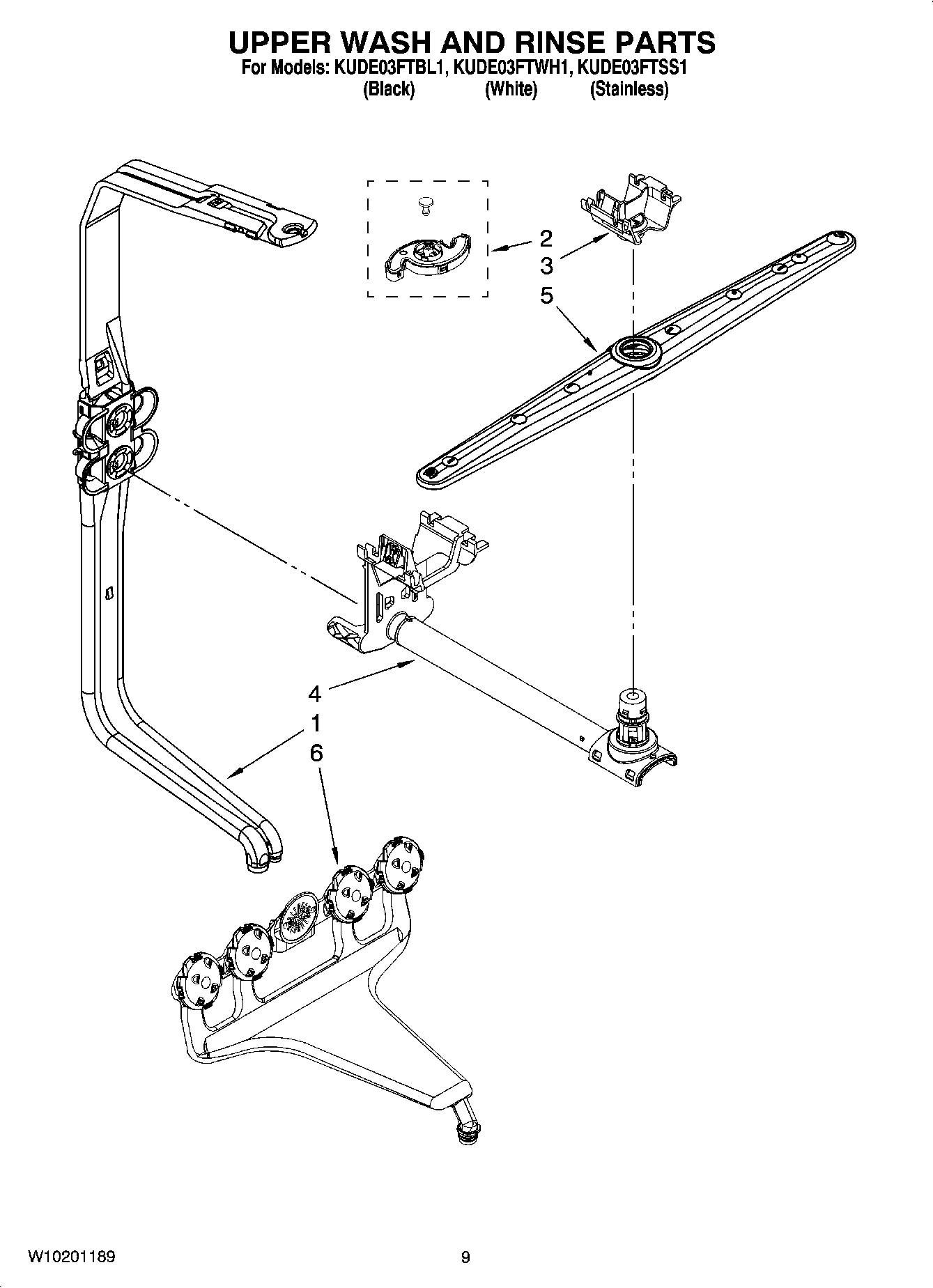 UPPER WASH AND RINSE PARTS
For Models: KUDE03FTBL1, KUDE03FTWH1, KUDE03FTSS1
(Black) (White) (Stainless)

2
3
5
4
1
6

W10201189

9