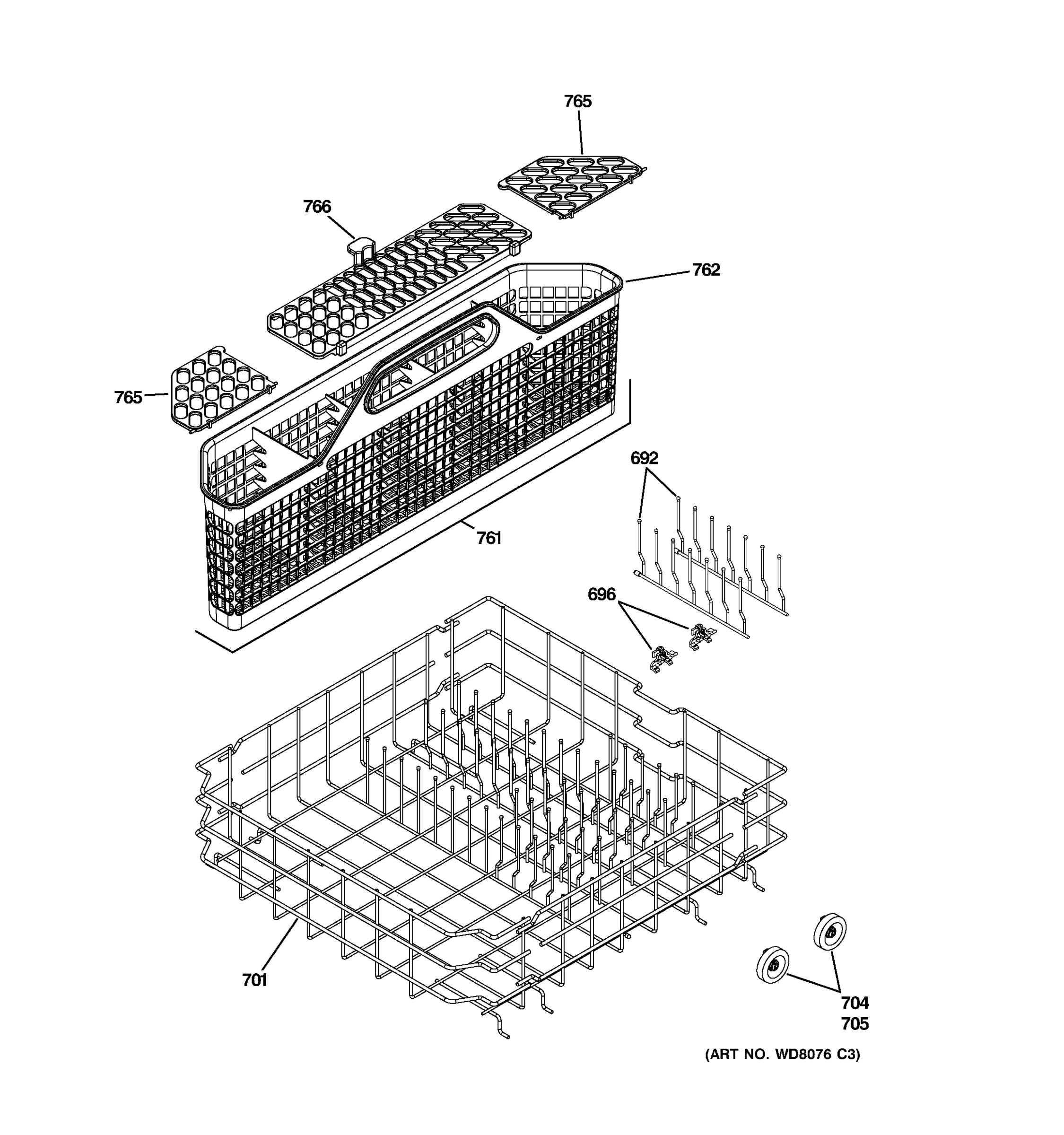 765

766

762

765

692

761

696

701

704
705

(ART NO. WD8076 C3)