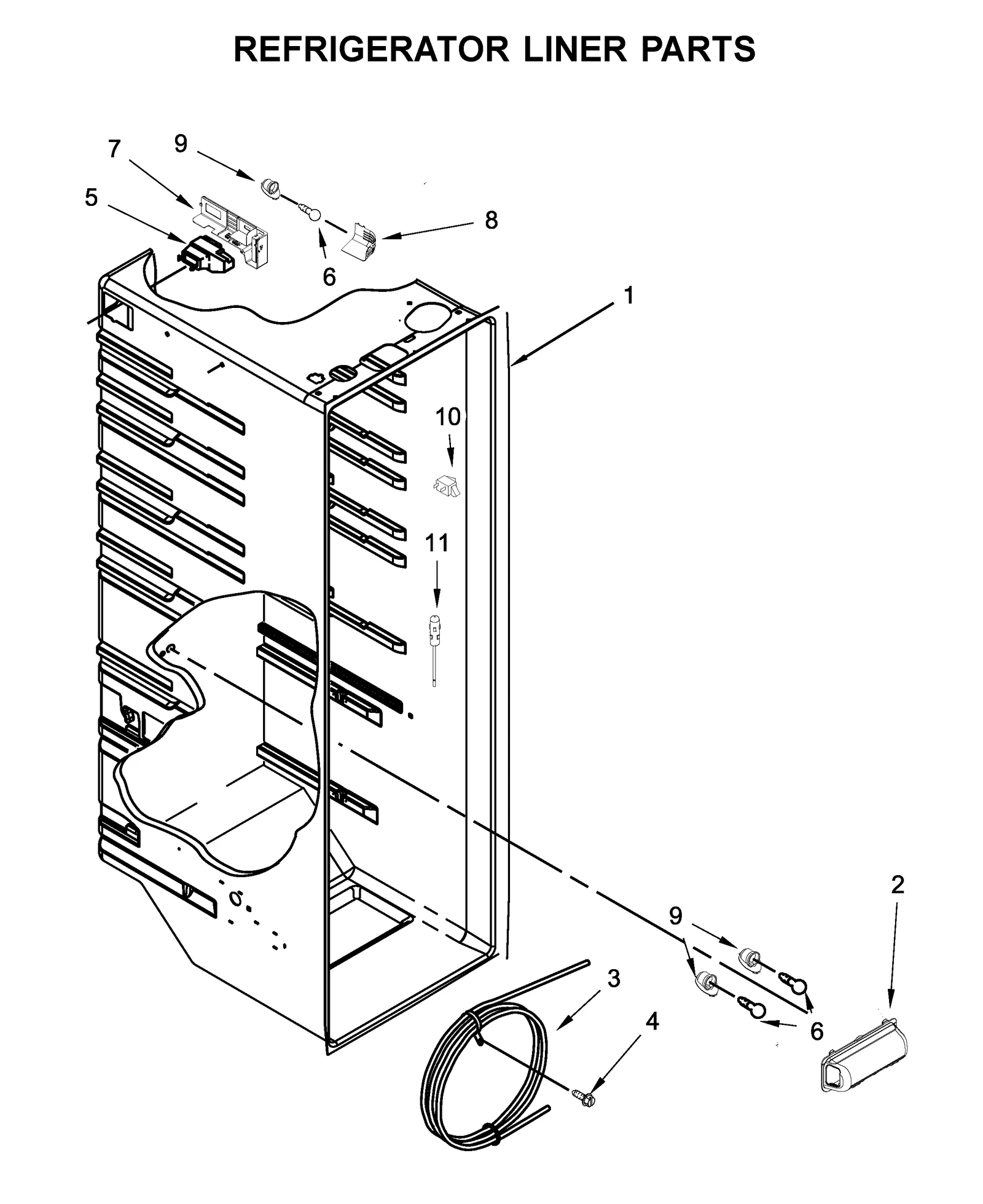 REFRIGERATOR LINER PARTS

7
9
5
8
6
1
10
11
2
9
3
4
6