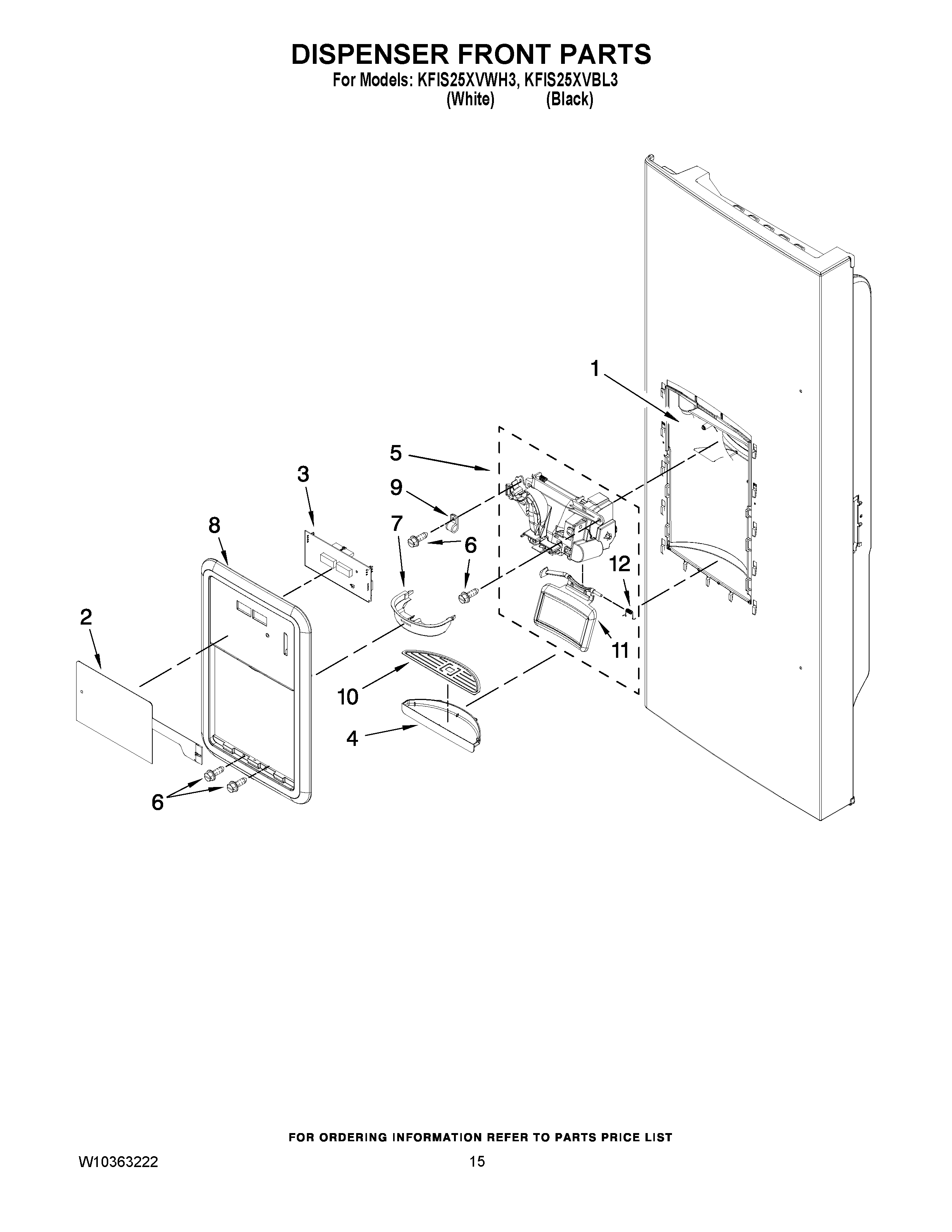 DISPENSER FRONT PARTS
For Models: KFIS25XVWH3, KFIS25XVBL3
(White) (Black)

1
5
3
9
8
7
6
12
2
11
10
4
6

FOR ORDERING INFORMATION REFER TO PARTS PRICE LIST

W10363222

15