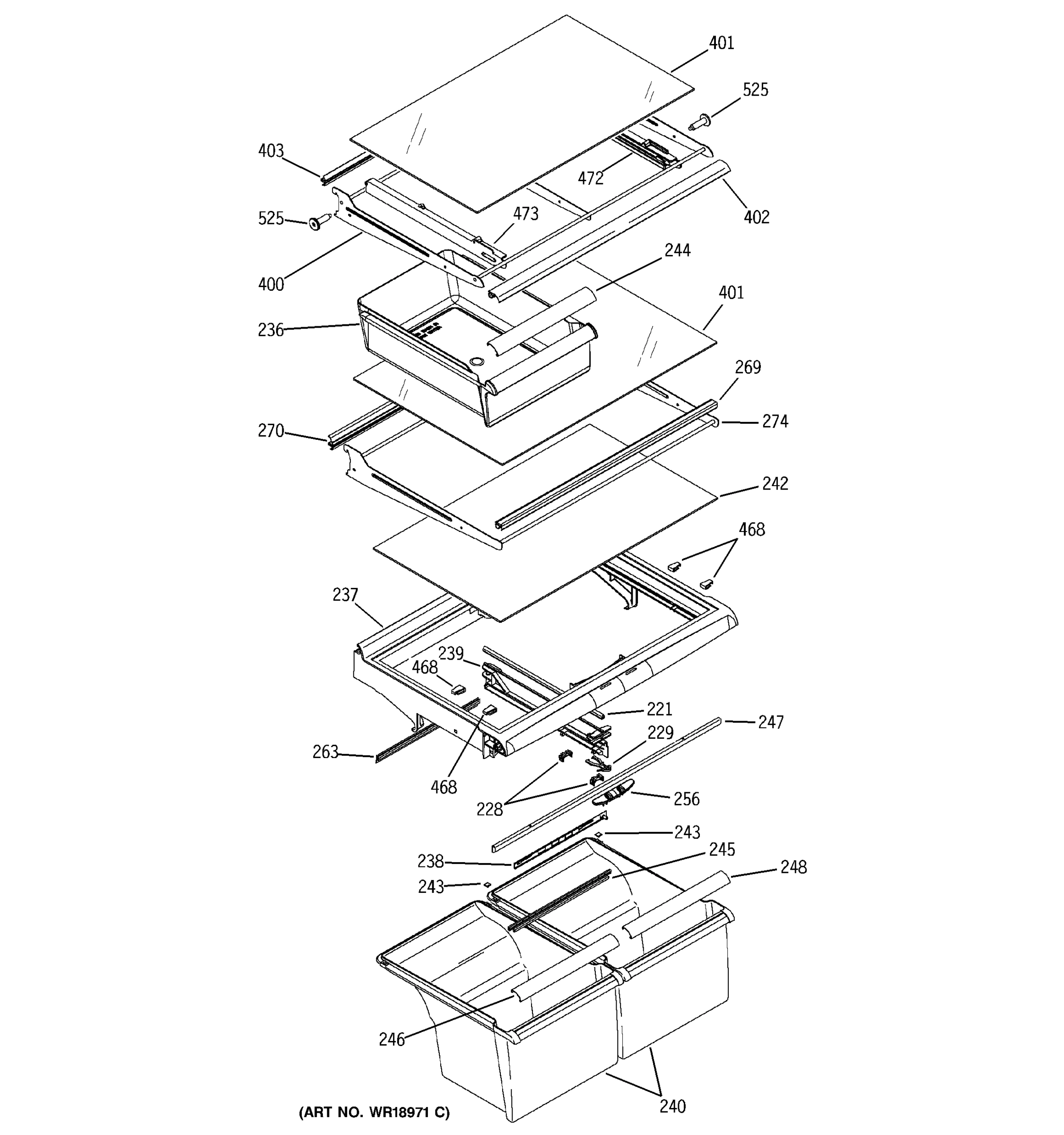 401
525
403
472
402
525
473
400
244
401
236
269
270
274
242
468
237
239
468
221
247
229
263
468
228
256
243
238
245
248
243
246
240
(ART NO. WR18971 C)