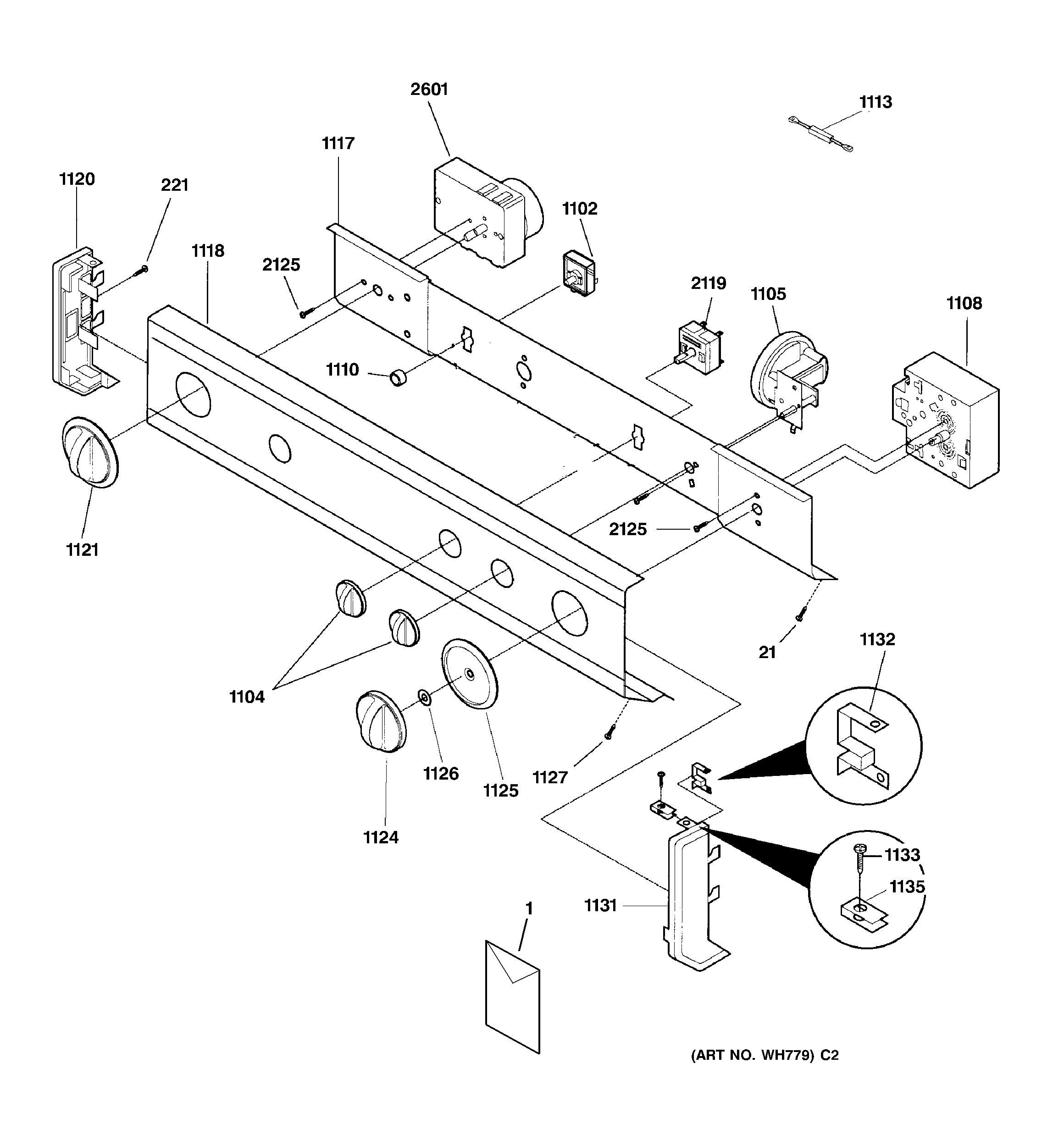 2601
1113
1117
1120
221
1102
1118
2125
2119
1105
1108
1110
1121
2125
21
1132
1104
1126
1125
1127
1124
1133
1135
1131
1
(ART NO. WH779) C2