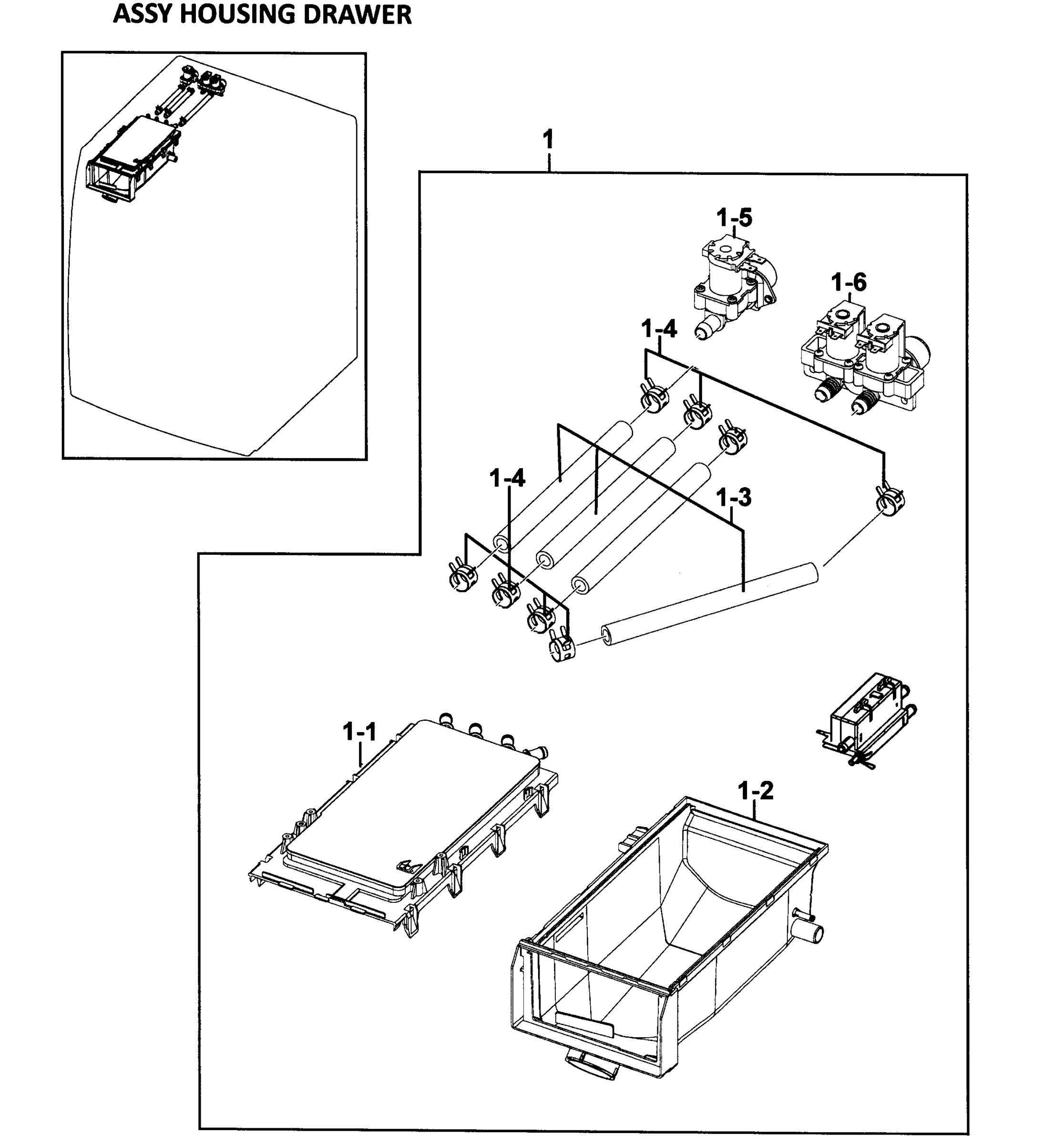 ASSY HOUSING DRAWER

1

1-5

1-6

1-4

1-4

1-3

1-1

1-2