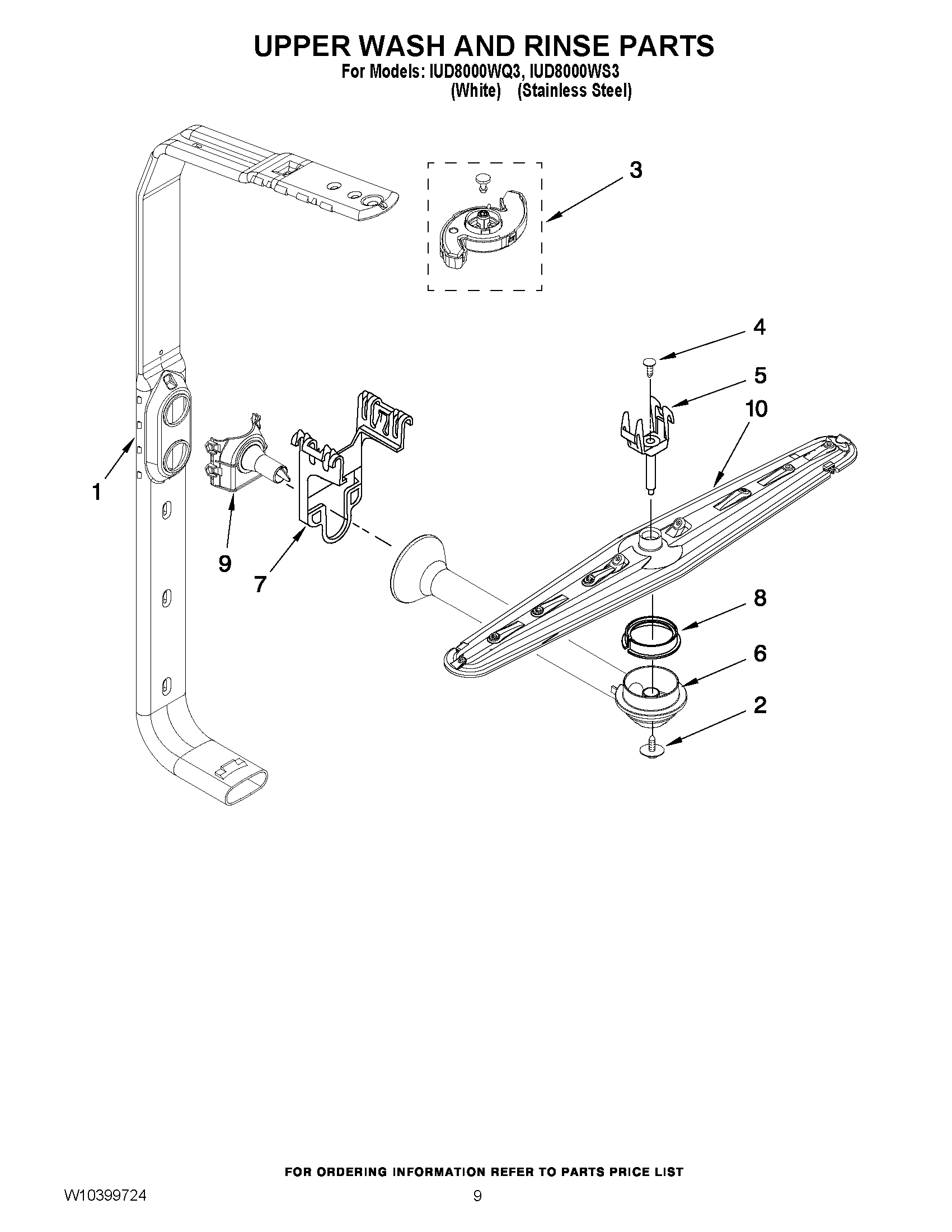 UPPER WASH AND RINSE PARTS

For Models: IUD8000WQ3, IUD8000WS3
(White) (Stainless Steel)

3

4

5

10

1

9

7

8

6

2

FOR ORDERING INFORMATION REFER TO PARTS PRICE LIST

W10399724

9