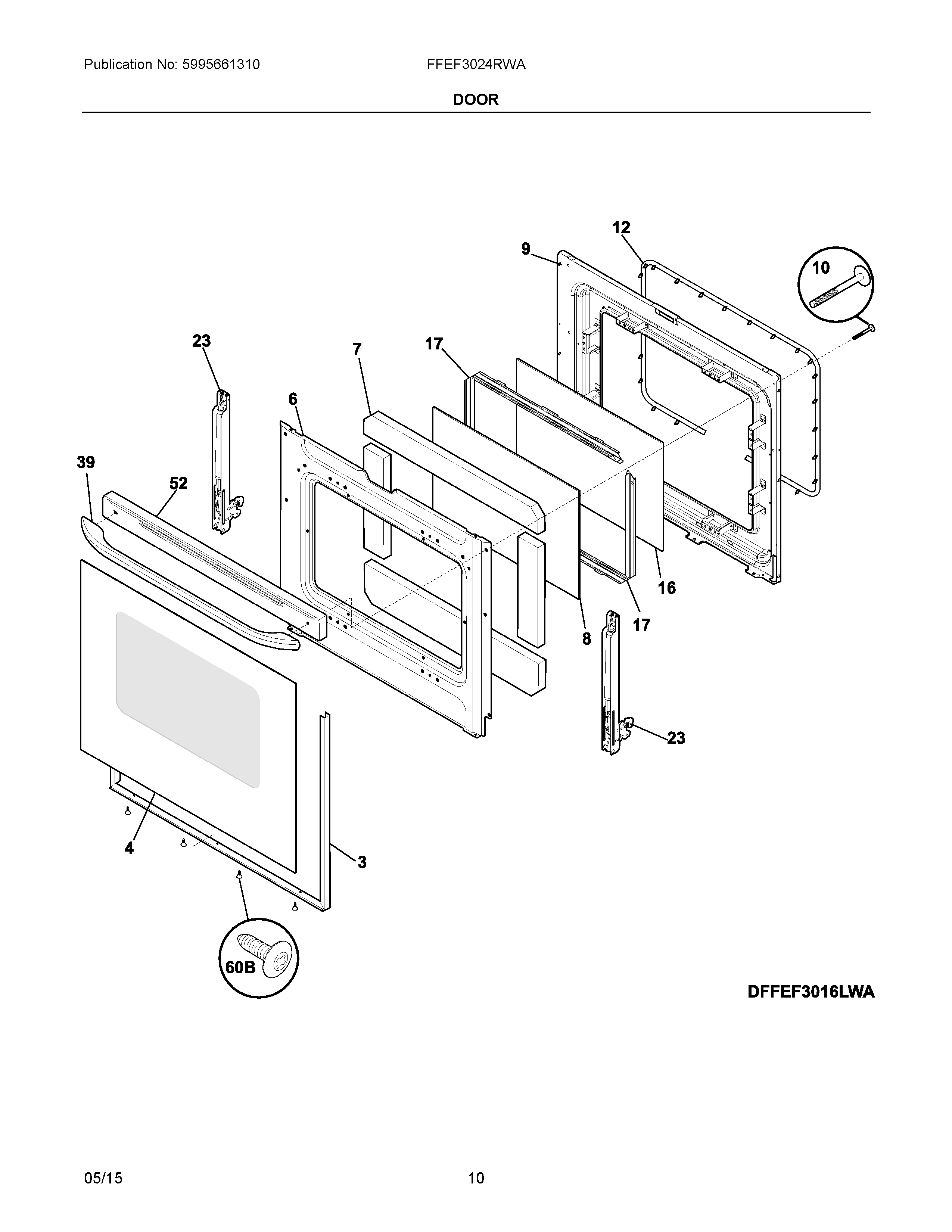 Publication No: 5995661310

FFEF3024RWA

DOOR

12
9
10
23
7
17
6
39
52
16
17
8
23
4
3
60B

DFFEF3016LWA

05/15

10