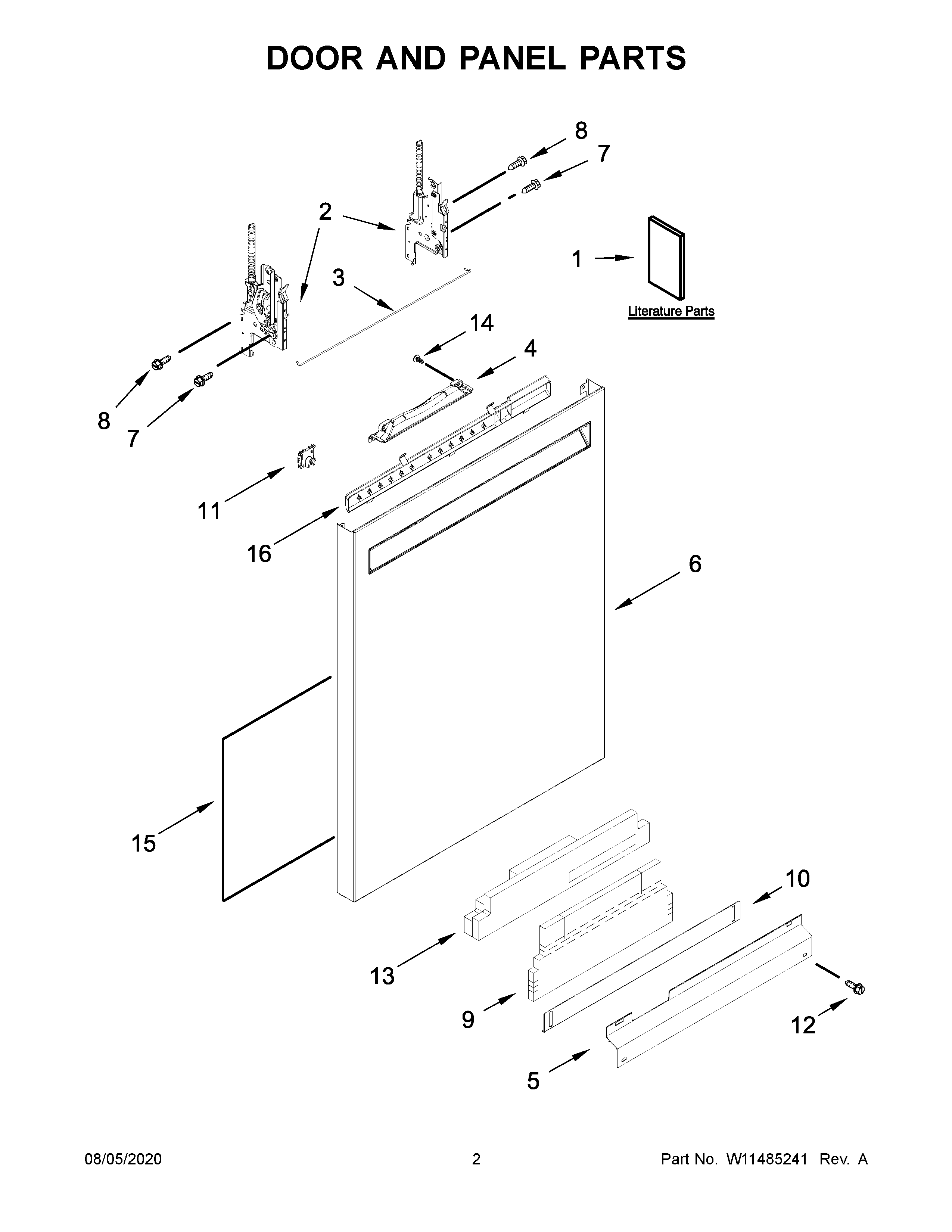 DOOR AND PANEL PARTS

8
7
2
1
Literature Parts
3
14
4
8
7
11
16
6
15
10
13
9
12
5

08/05/2020
2
Part No. W11485241 Rev. A