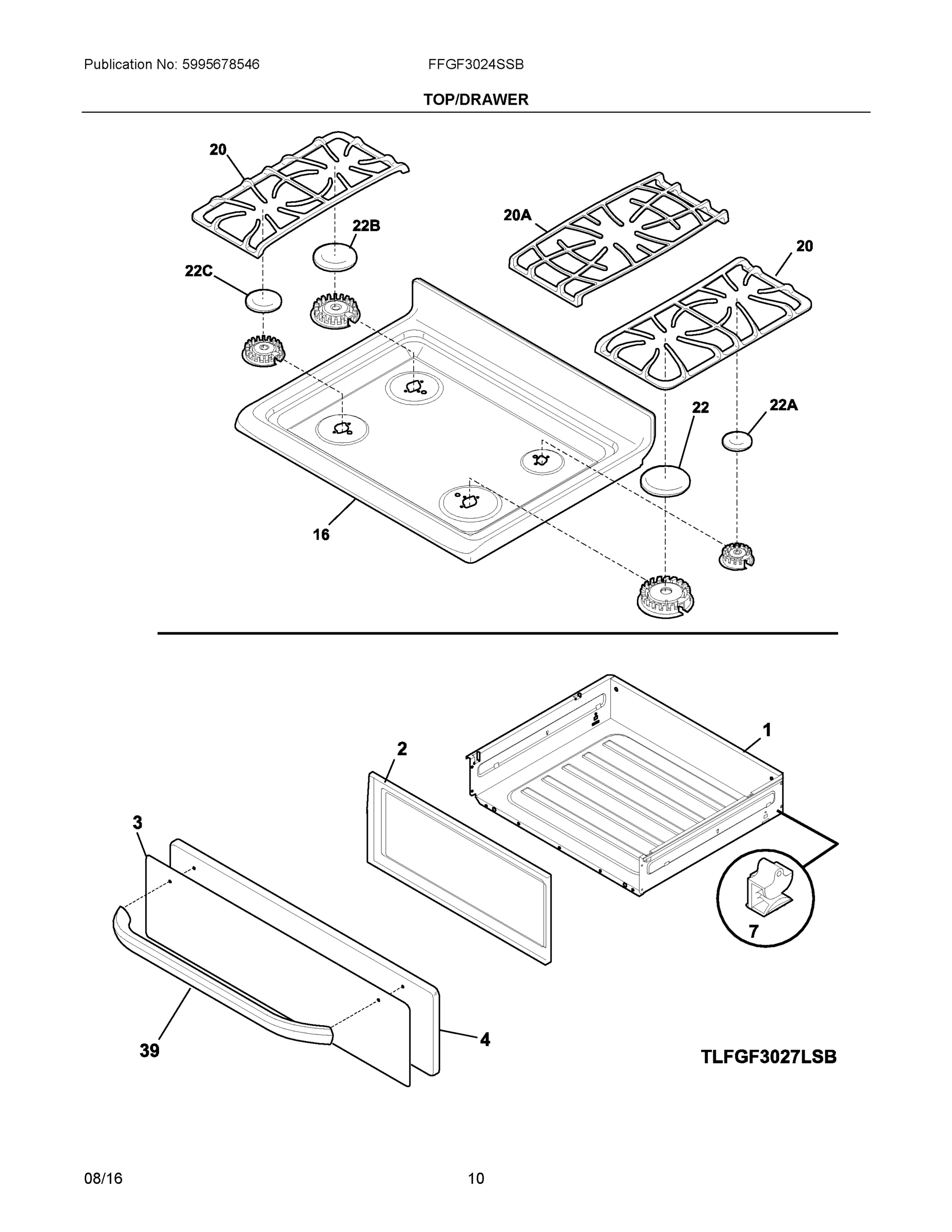 Publication No: 5995678546

FFGF3024SSB

TOP/DRAWER

20

22B

20A

20

22C

22

22A

16

1

2

3

7

39

4

TLFGF3027LSB

08/16

10