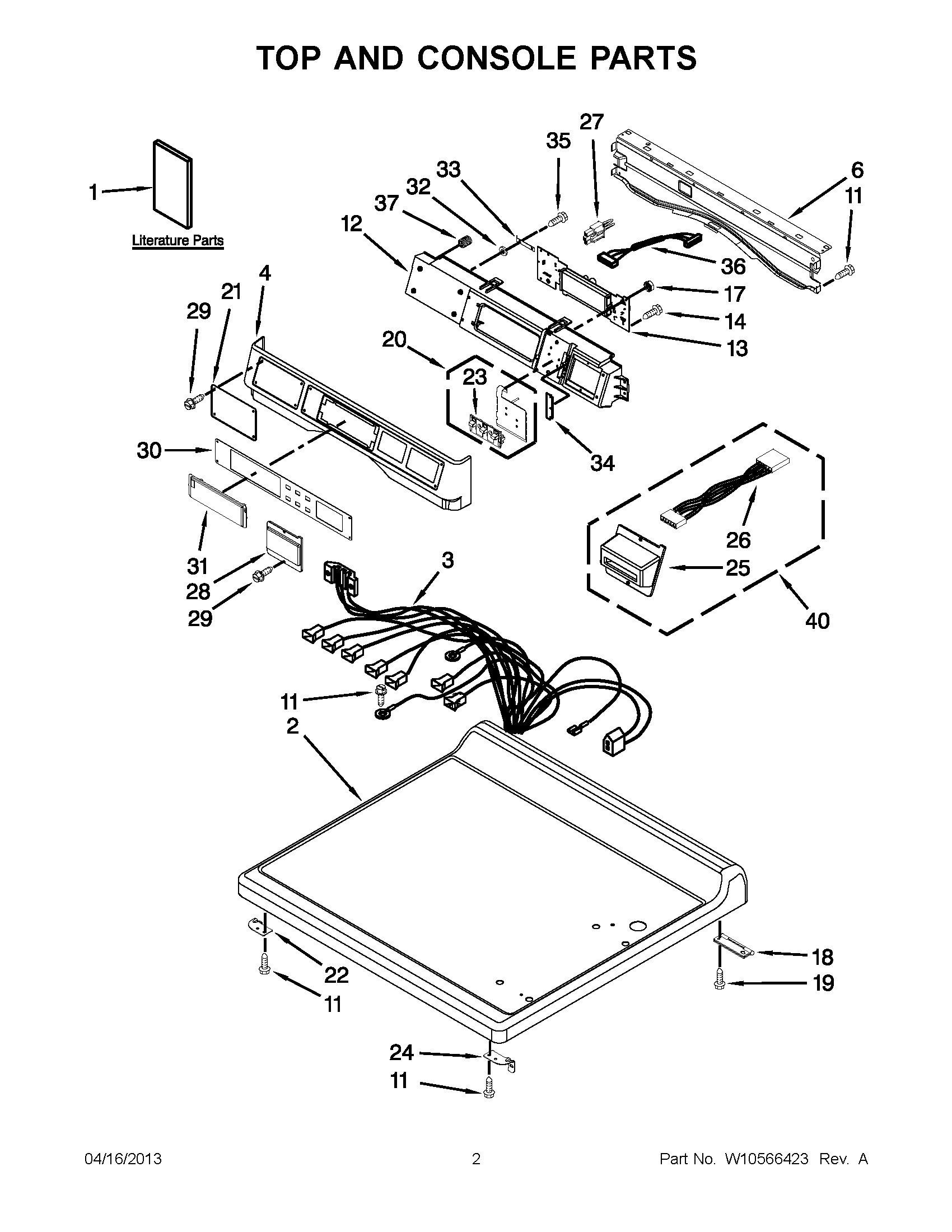 TOP AND CONSOLE PARTS

1
Literature Parts

27
35
33
32
37
12
6
11
36
17
14
13
4
21
29
20
23
34
30
31
28
29
3
26
25
40
11
2
22
11
18
19
24
11

04/16/2013 2 Part No. W10566423 Rev. A