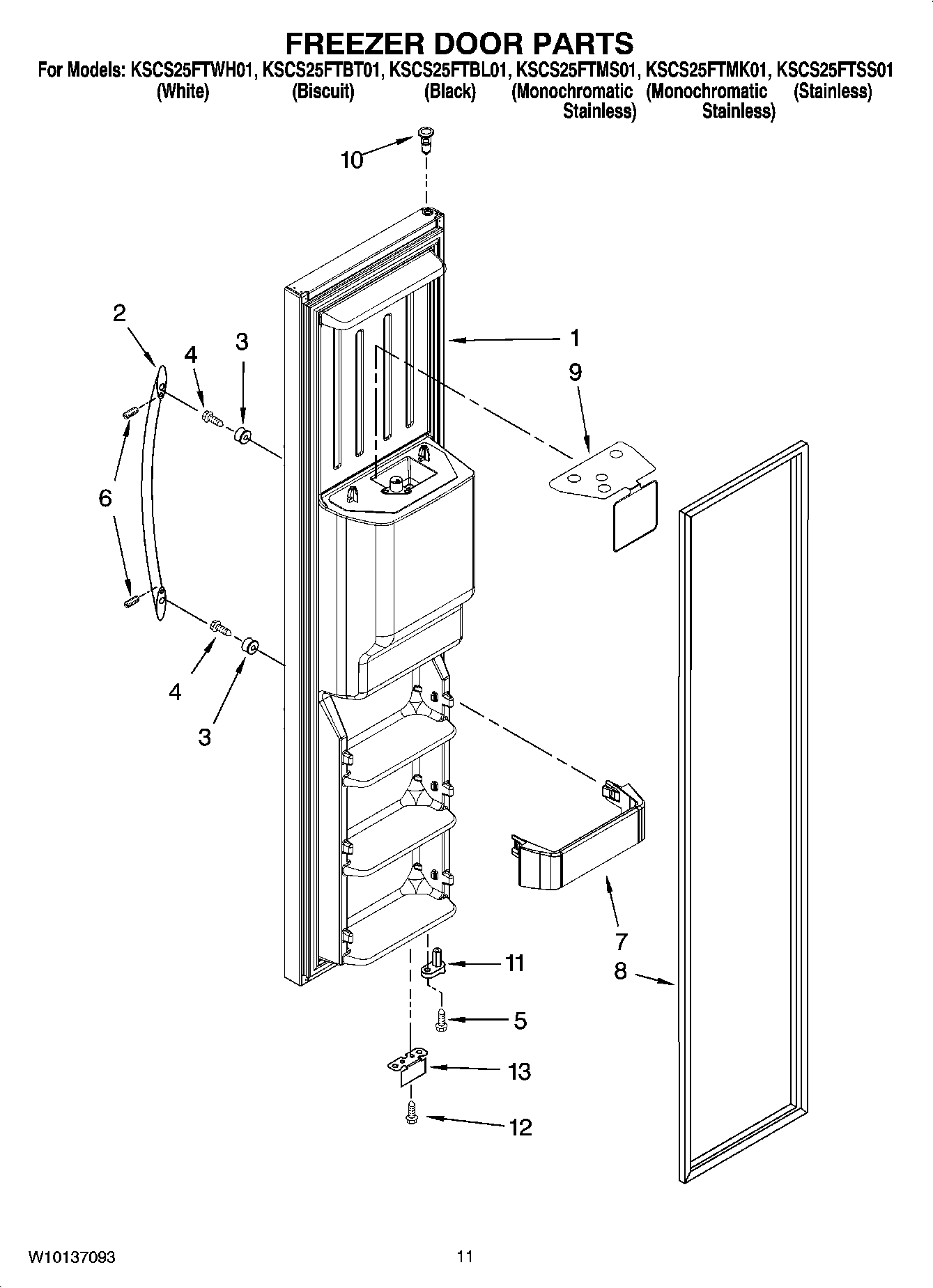 FREEZER DOOR PARTS

For Models: KSCS25FTWH01, KSCS25FTBT01, KSCS25FTBL01, KSCS25FTMS01, KSCS25FTMK01, KSCS25FTSS01
(White) (Biscuit) (Black) (Monochromatic Stainless) (Monochromatic Stainless) (Stainless)

10
2
4
3
1
9
6
4
3
7
8
11
5
13
12

W10137093

11