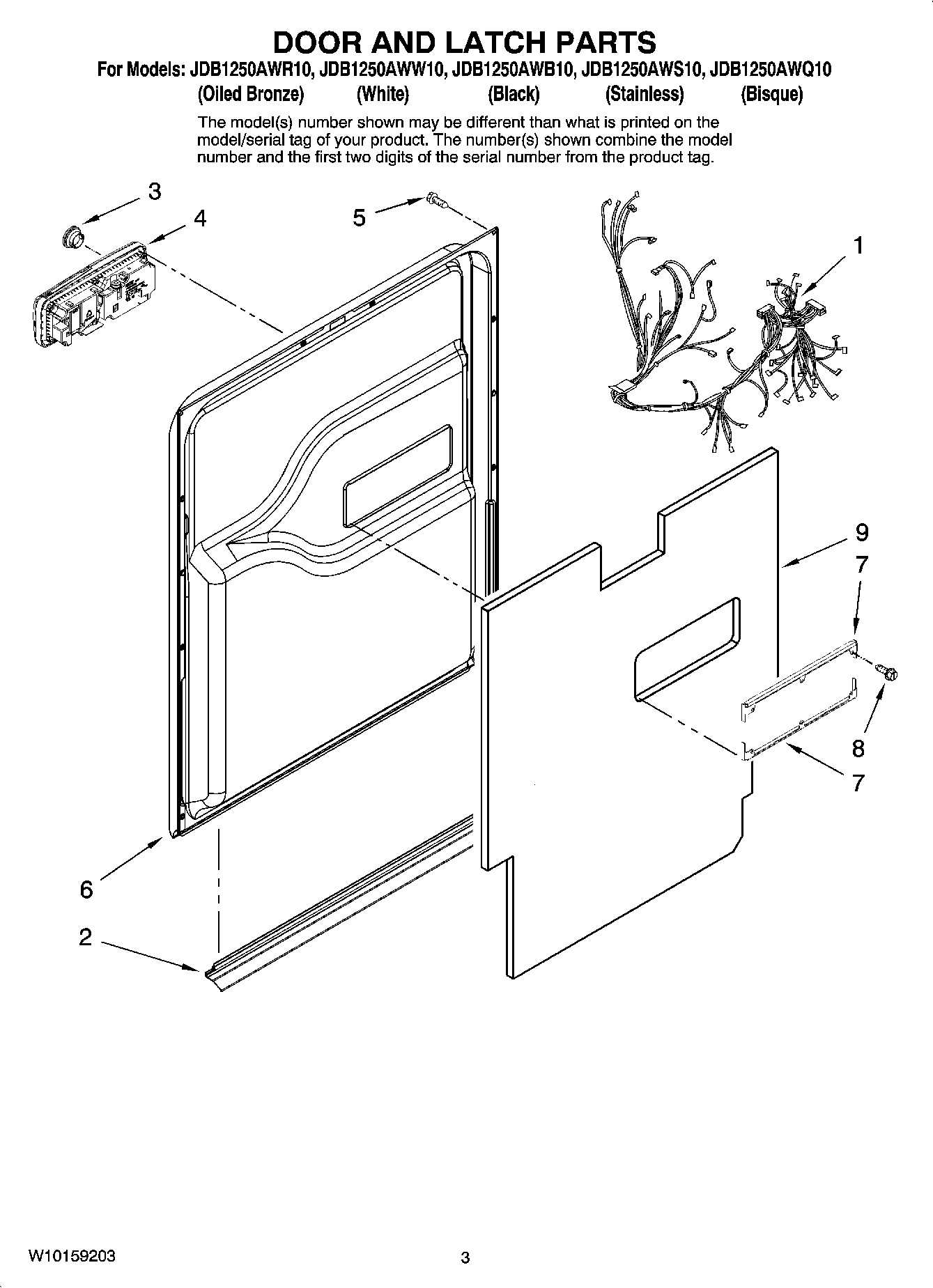 DOOR AND LATCH PARTS

For Models: JDB1250AWR10, JDB1250AWW10, JDB1250AWB10, JDB1250AWS10, JDB1250AWQ10
(Oiled Bronze) (White) (Black) (Stainless) (Bisque)

The model(s) number shown may be different than what is printed on the model/serial tag of your product. The number(s) shown combine the model number and the first two digits of the serial number from the product tag.

3
4
5
1
9
7
8
7
6
2

W10159203

3