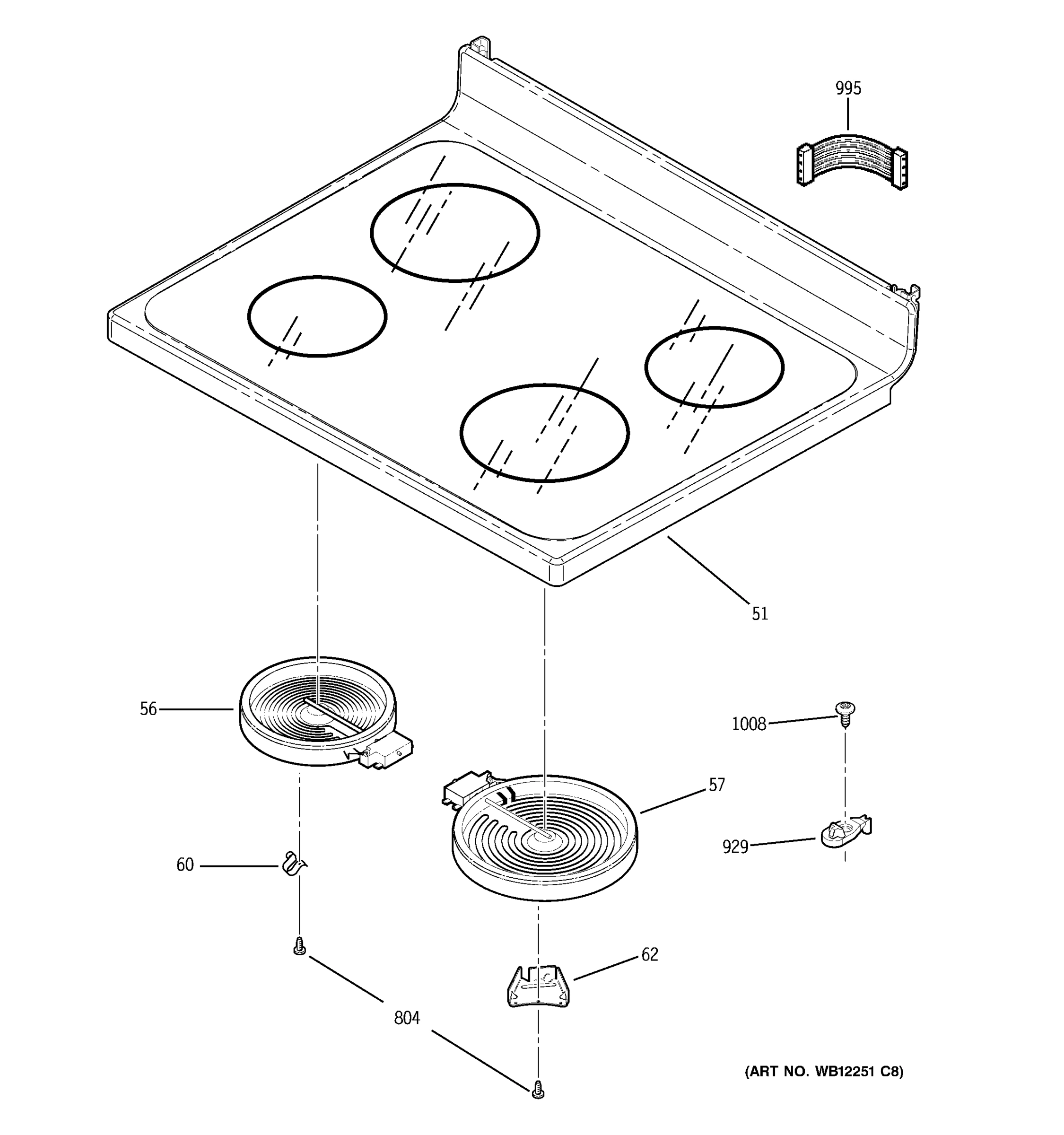 995

51

56

1008

57

929

60

62

804

(ART NO. WB12251 C8)