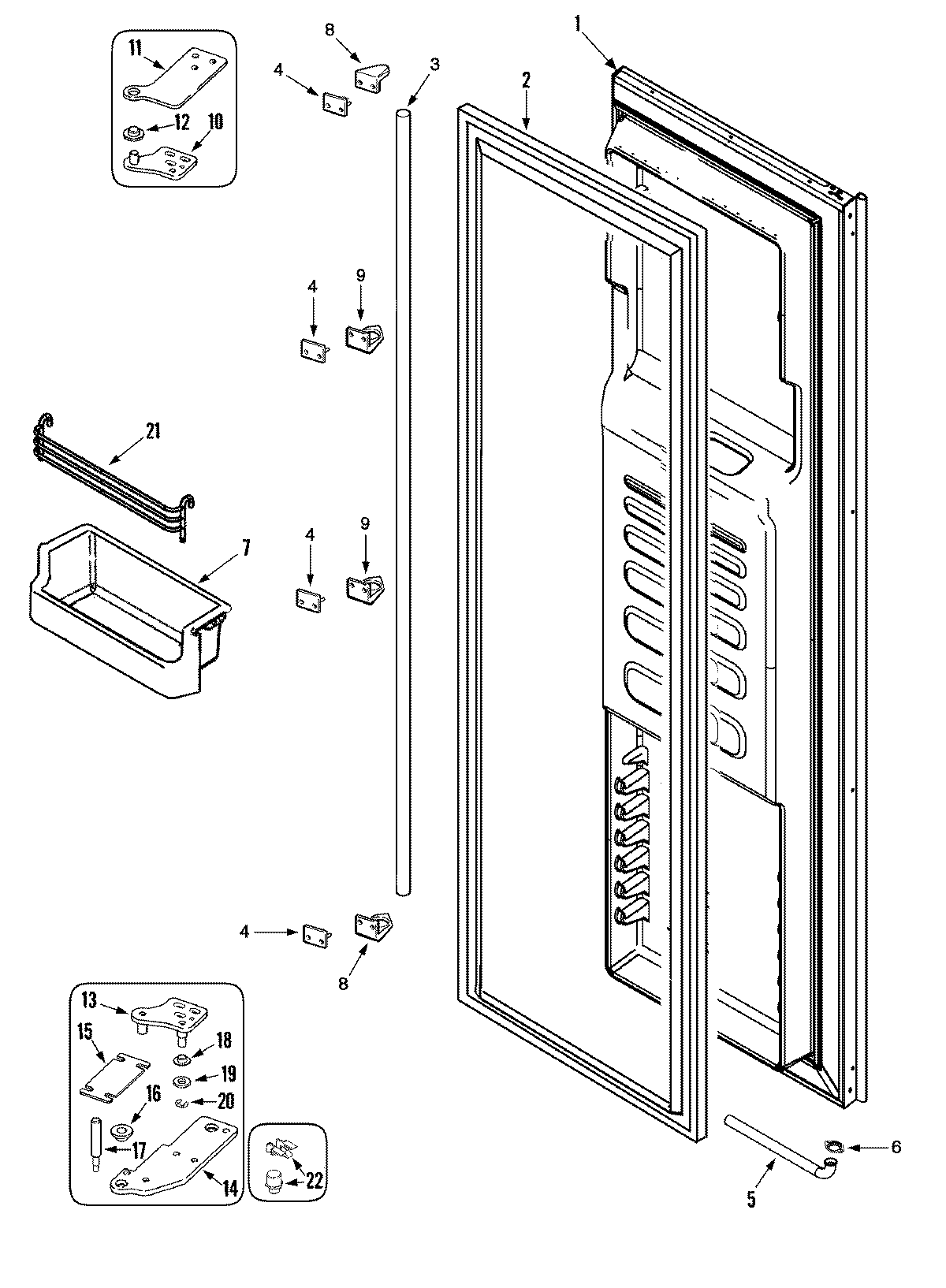 11
12
10
8
4
3
2
1
4
9
21
7
4
9
4
8
13
15
18
19
16
20
17
14
22
6
5