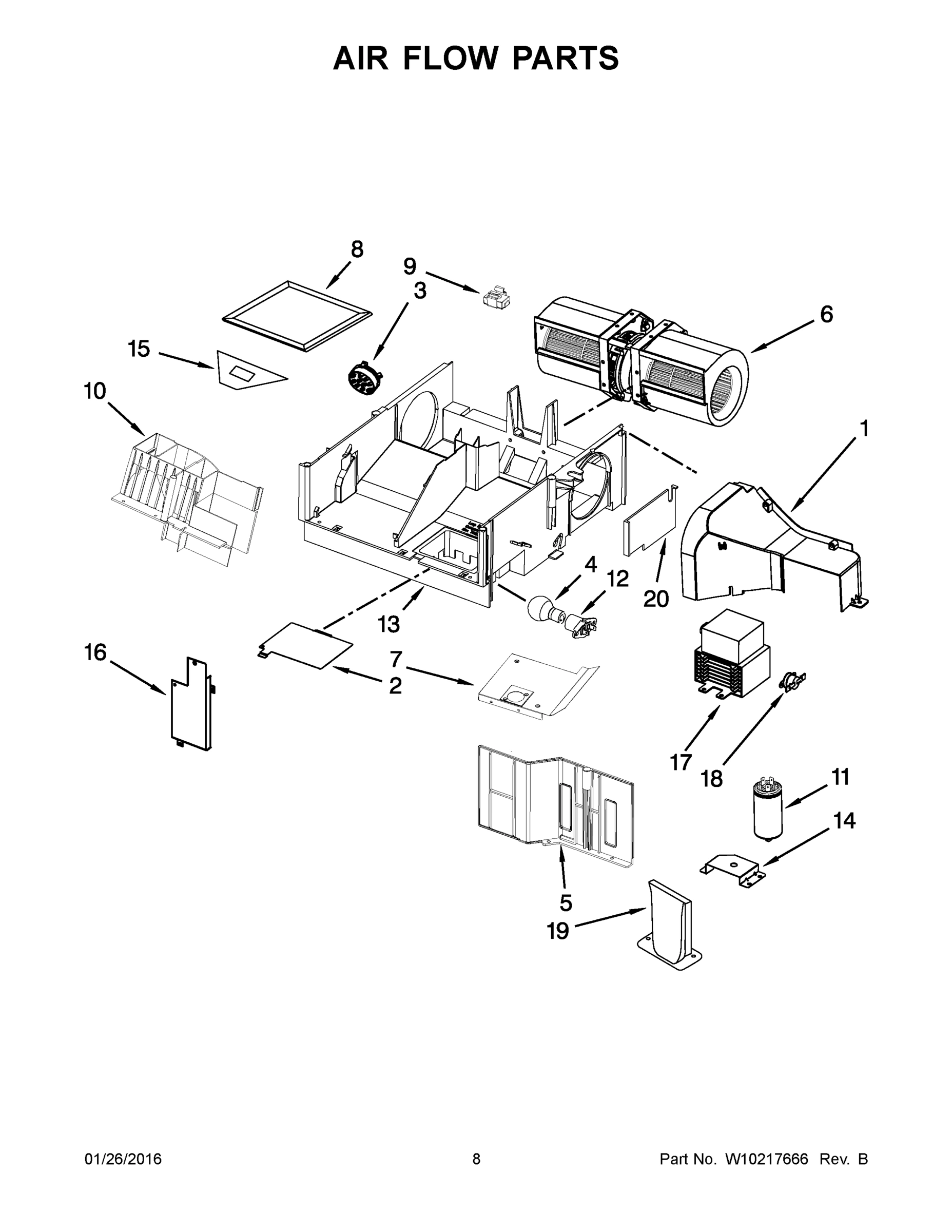 AIR FLOW PARTS

8
9
3
6
15
10
1
4
12
20
13
16
7
2
17
18
11
14
5
19

01/26/2016
8
Part No. W10217666 Rev. B