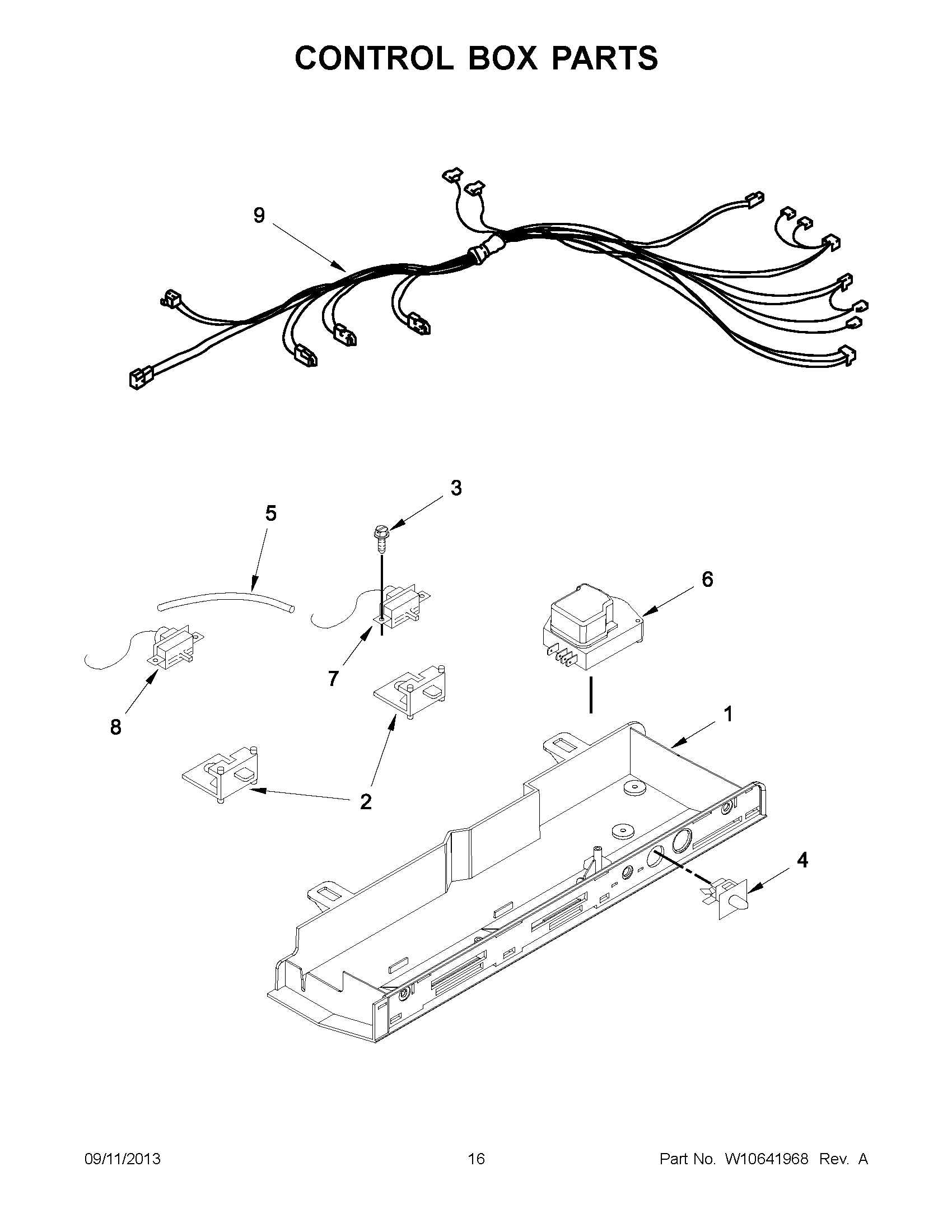 CONTROL BOX PARTS

9

3

5

6

7

8

1

2

4

09/11/2013

16

Part No. W10641968 Rev. A