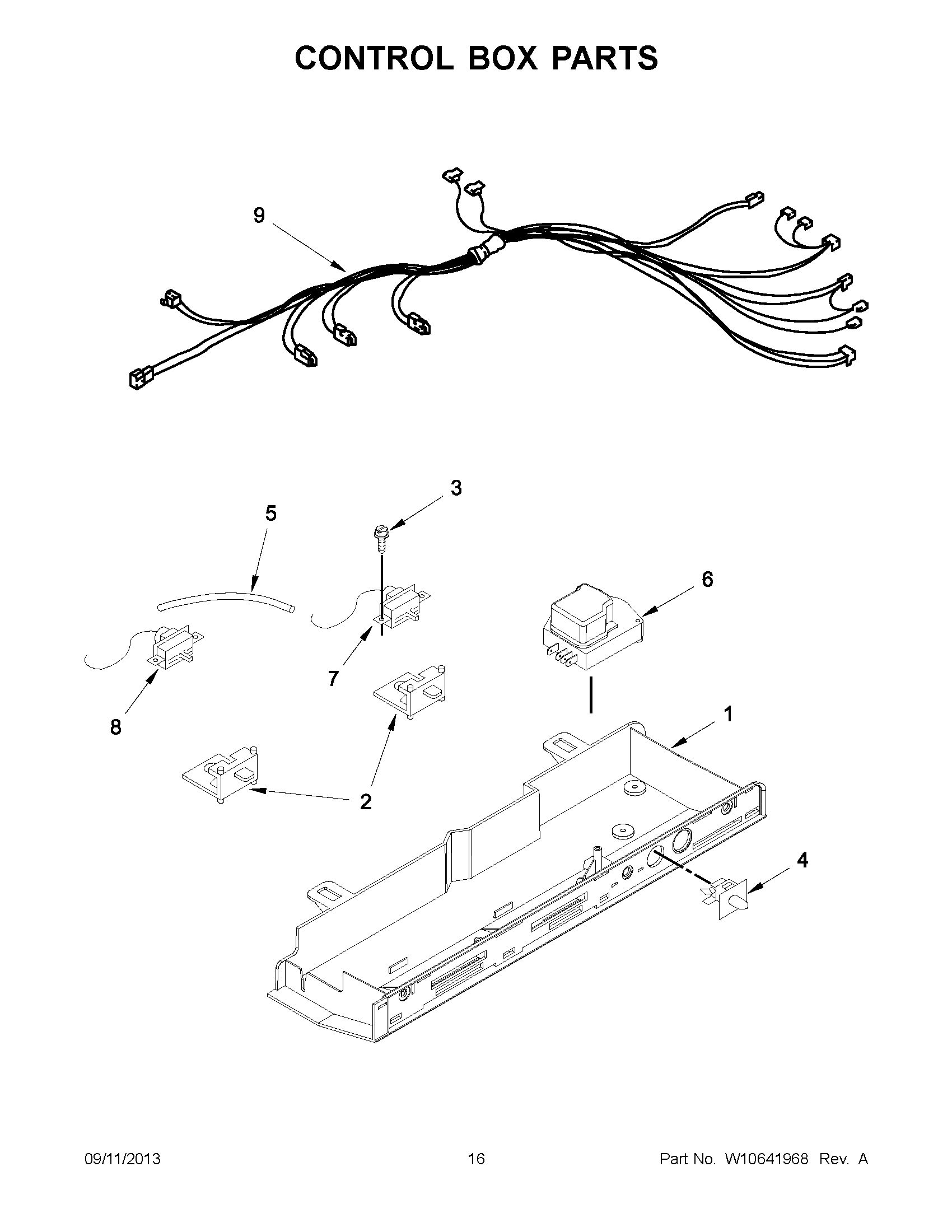 CONTROL BOX PARTS

9

3

5

6

7

8

1

2

4

09/11/2013

16

Part No. W10641968 Rev. A