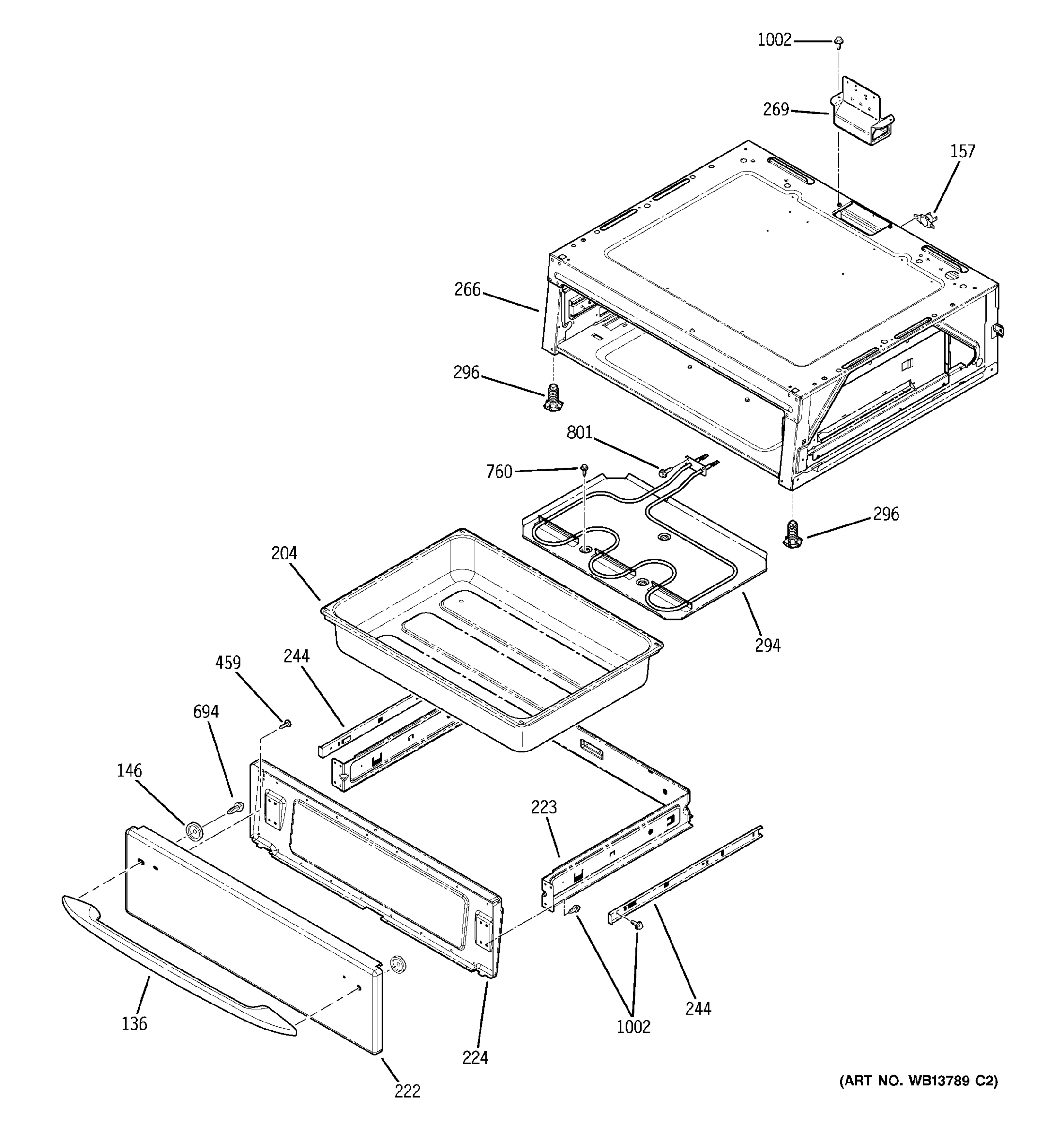 1002
269
157
266
296
801
760
296
204
294
459
244
694
146
223
136
224
1002
244
222
(ART NO. WB13789 C2)