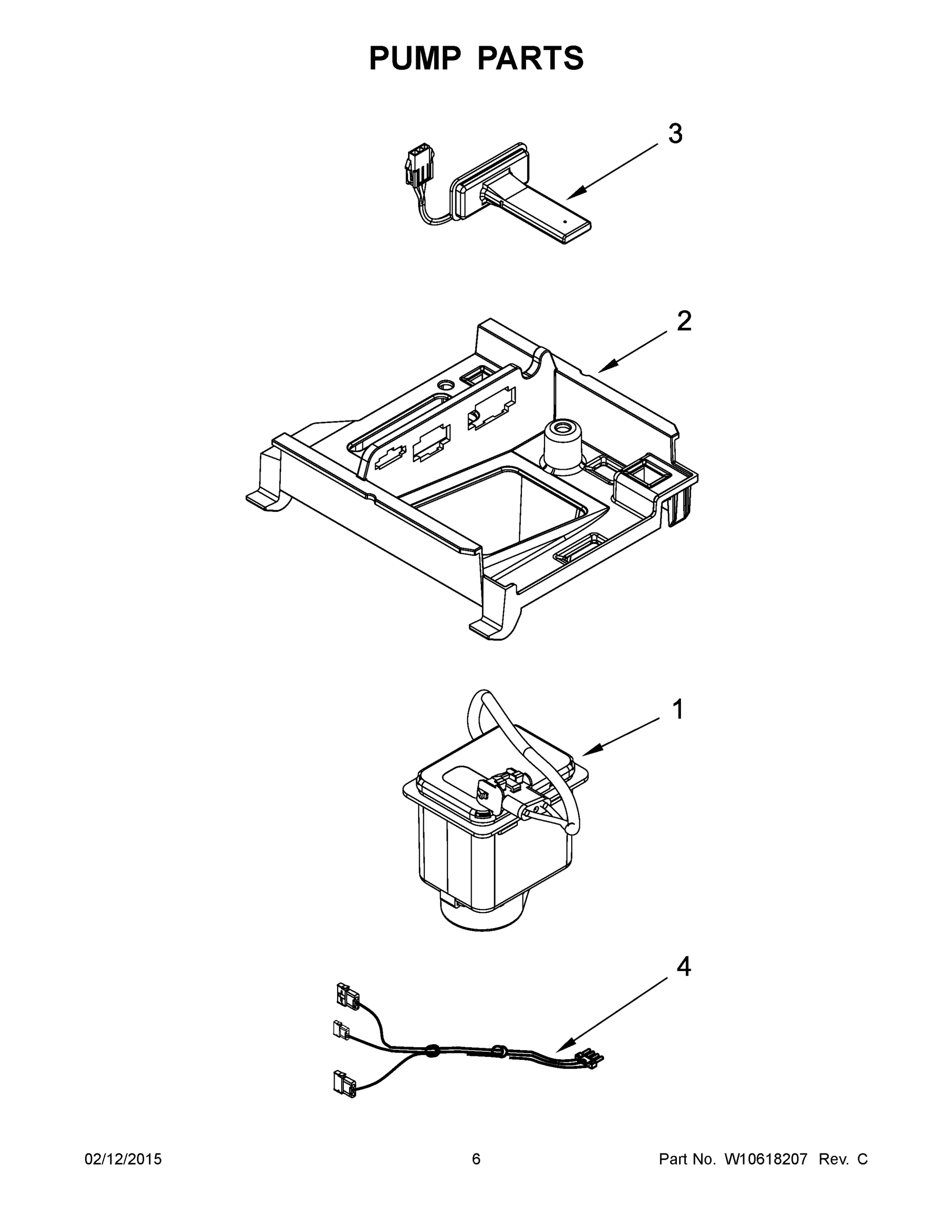 PUMP PARTS

3

2

1

4

02/12/2015

6

Part No. W10618207 Rev. C