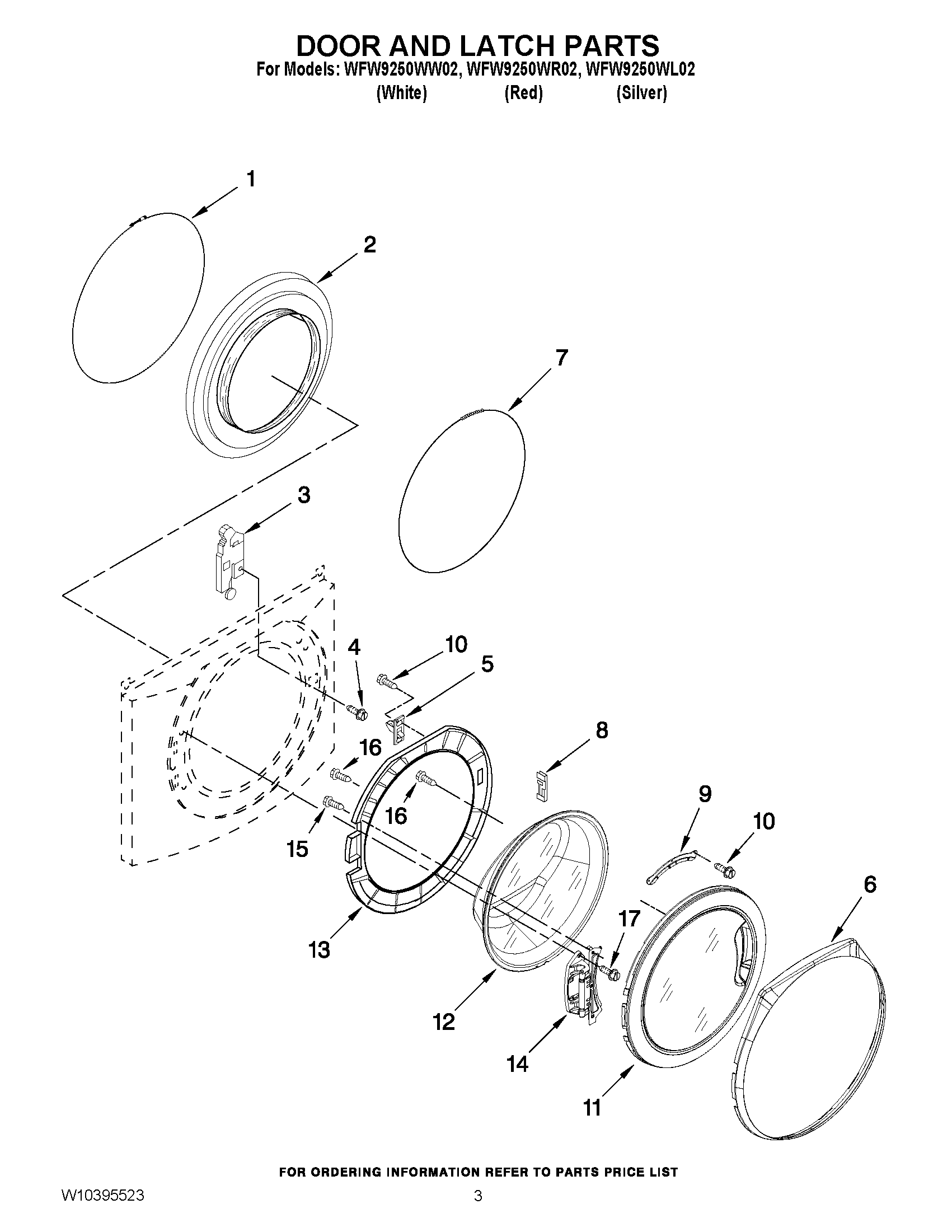 DOOR AND LATCH PARTS
For Models: WFW9250WW02, WFW9250WR02, WFW9250WL02
(White) (Red) (Silver)

1
2
7
3
4
10
5
8
16
16
15
9
10
6
13
17
12
14
11

FOR ORDERING INFORMATION REFER TO PARTS PRICE LIST

W10395523

3