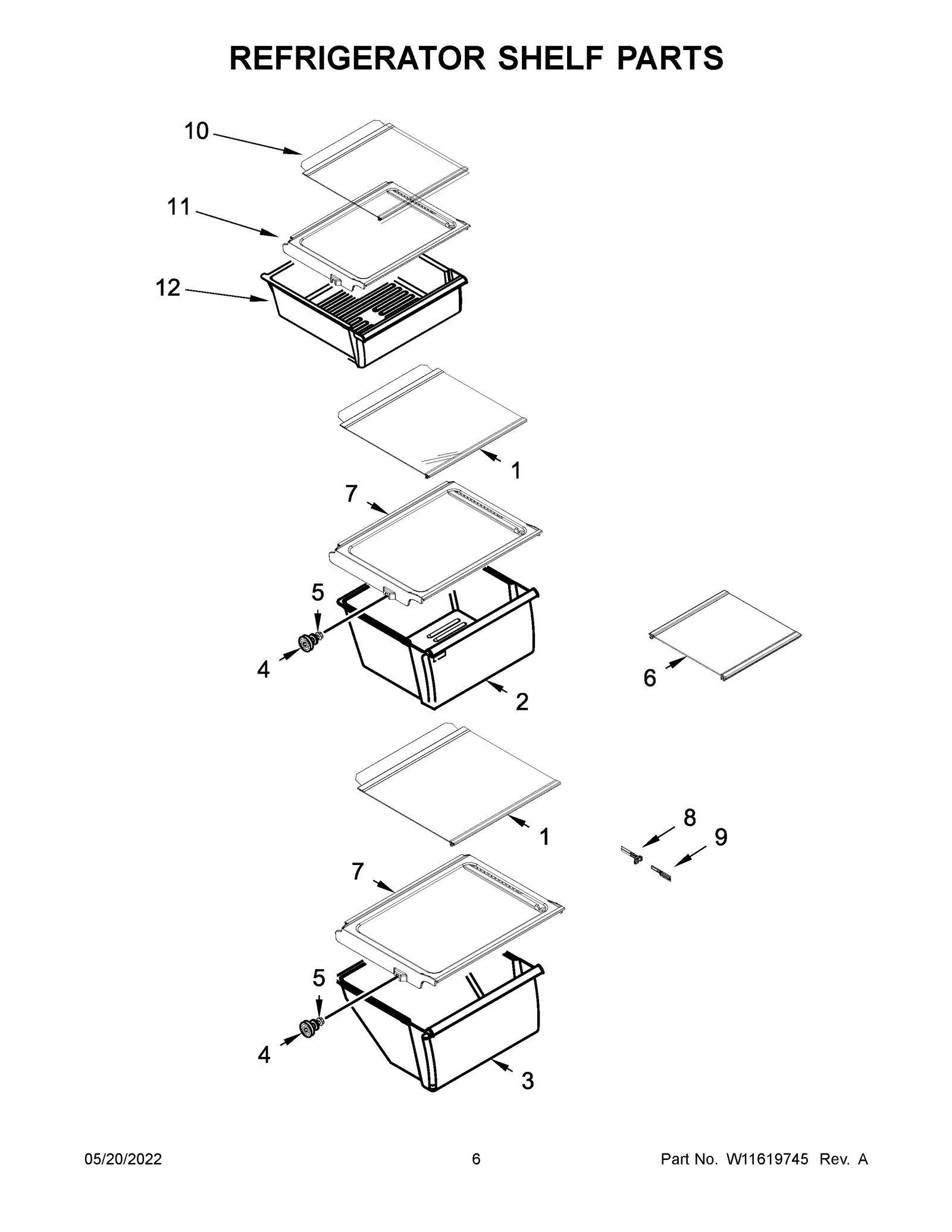 REFRIGERATOR SHELF PARTS

10

11

12

1

7

5

4

2

6

1

8

9

7

5

4

3

05/20/2022

6

Part No. W11619745 Rev. A