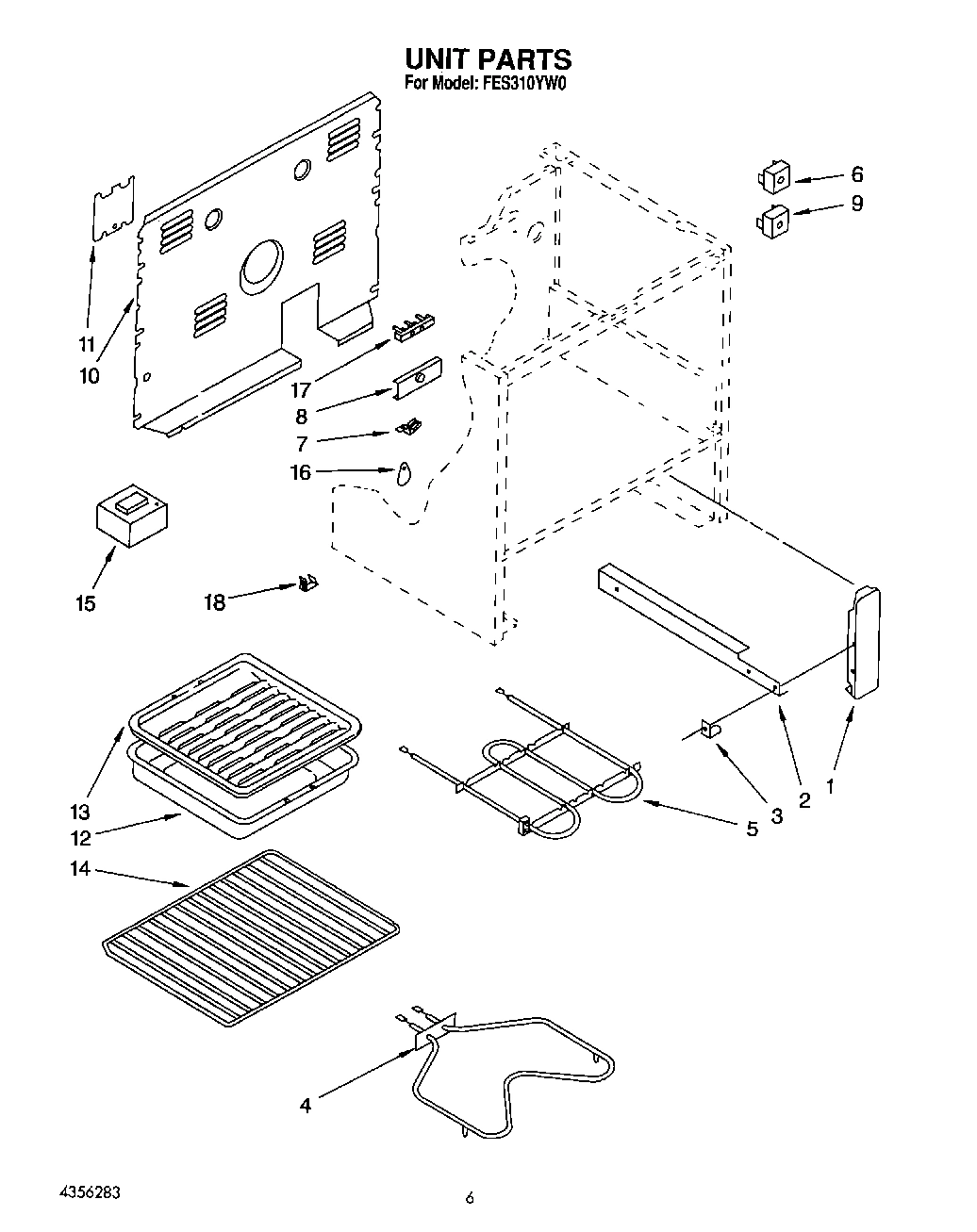 UNIT PARTS
For Model: FES310YW0

6
9
11
10
17
8
7
16
15
18
13
12
14
5
3
2
1
4

4356283

6