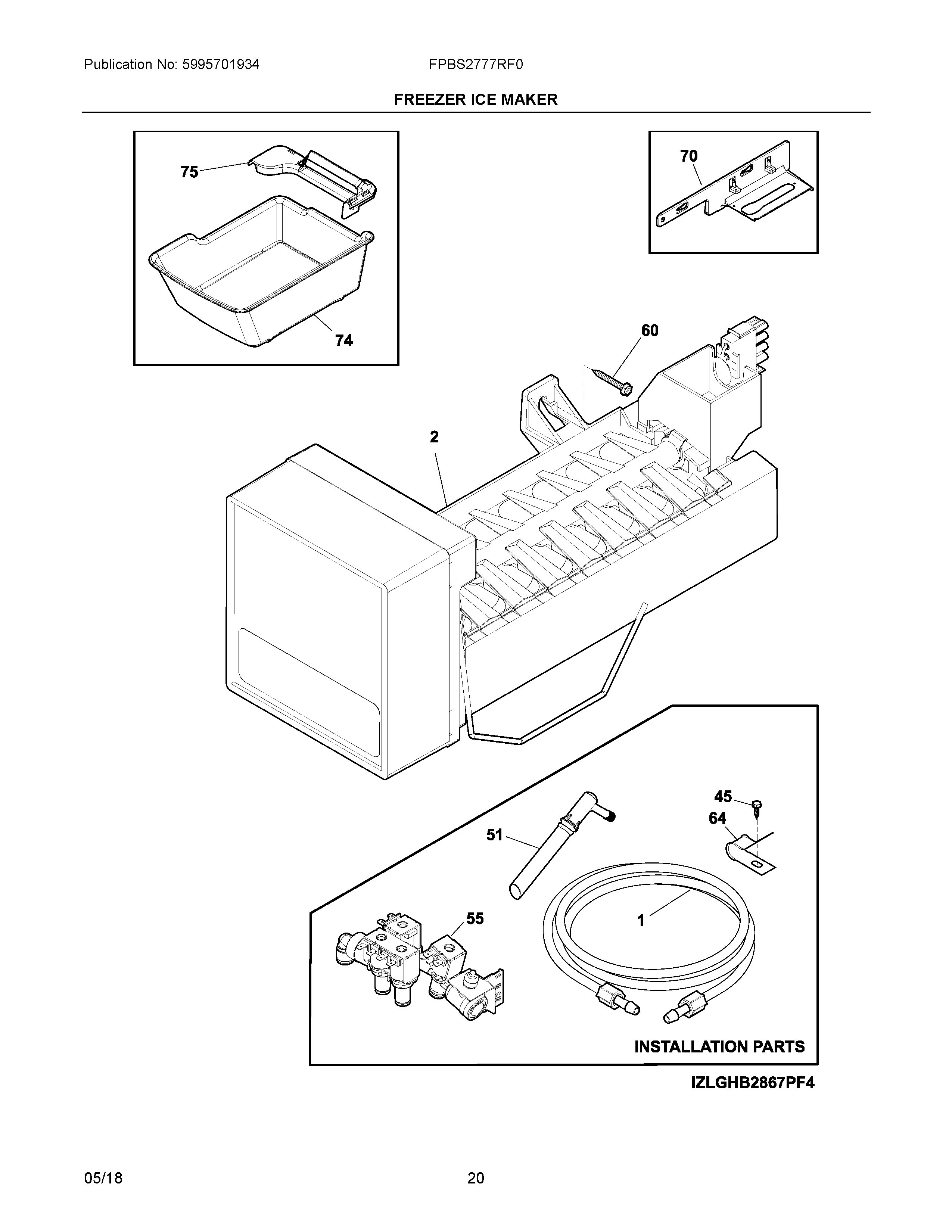 Publication No: 5995701934

FPBS2777RF0

FREEZER ICE MAKER

75

74

70

60

2

45

64

51

55

1

INSTALLATION PARTS

IZLGHB2867PF4

05/18

20