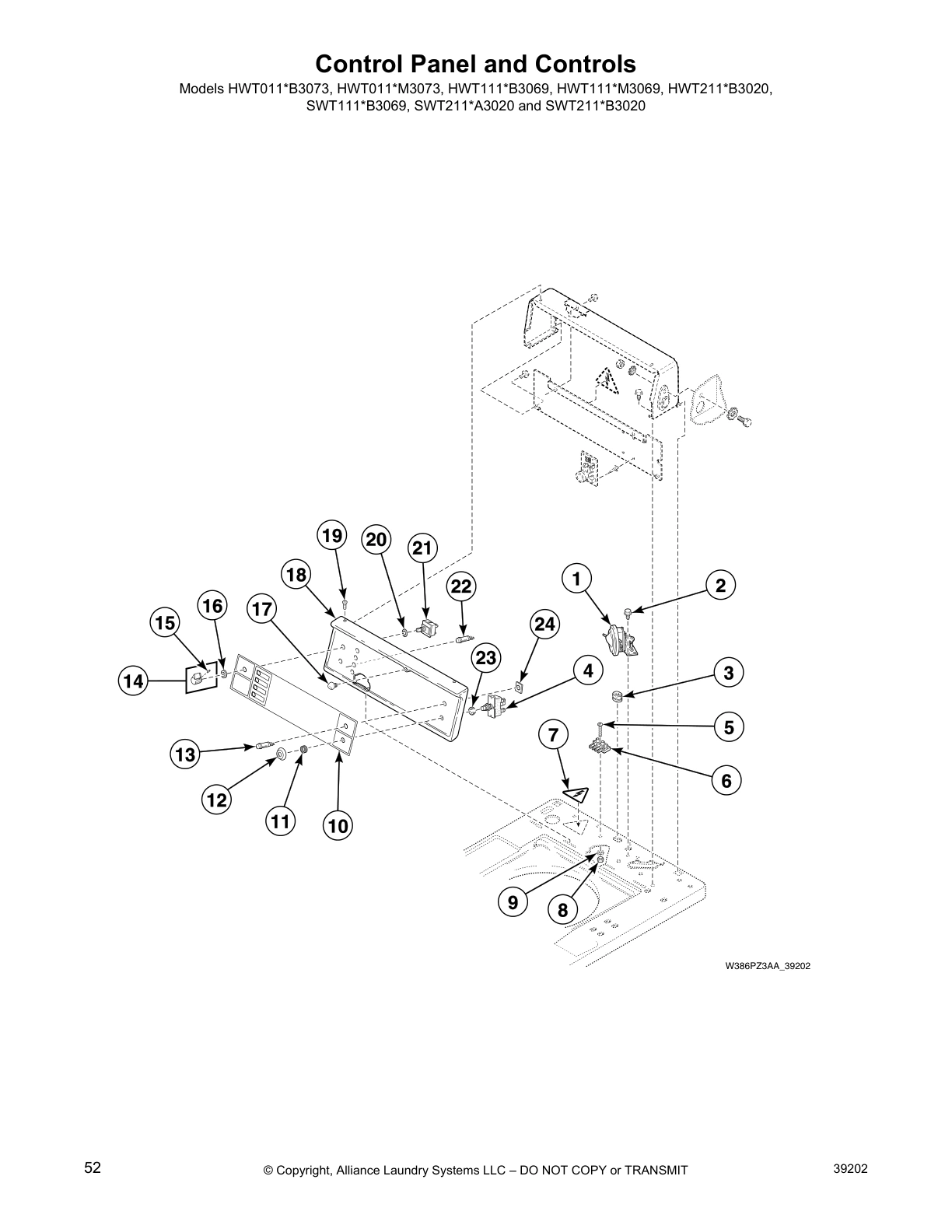 Control Panel and Controls

Models HWT011*B3073, HWT011*M3073, HWT111*B3069, HWT111*M3069, HWT211*B3020, SWT111*B3069, SWT211*A3020 and SWT211*B3020

19
20
21
18
22
1
2
16
17
15
24
23
4
3
14
5
7
13
6
12
11
10
9
8

W386PZ3AA_39202

52

© Copyright, Alliance Laundry Systems LLC – DO NOT COPY or TRANSMIT

39202