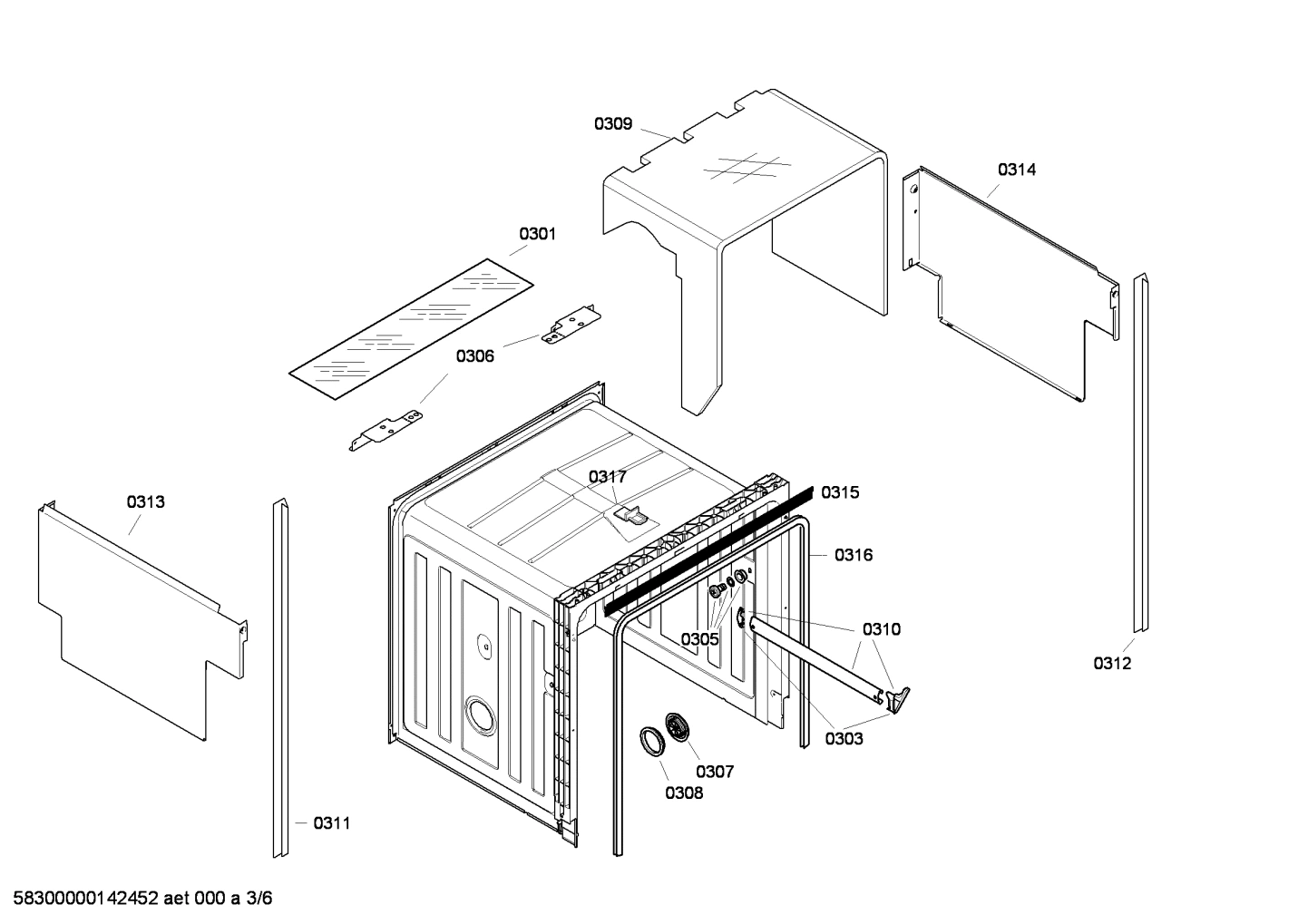 0309
0314
0301
0306
0317
0315
0313
0316
0310
0305
0312
0303
0307
0308
0311

58300000142452 aet 000 a 3/6