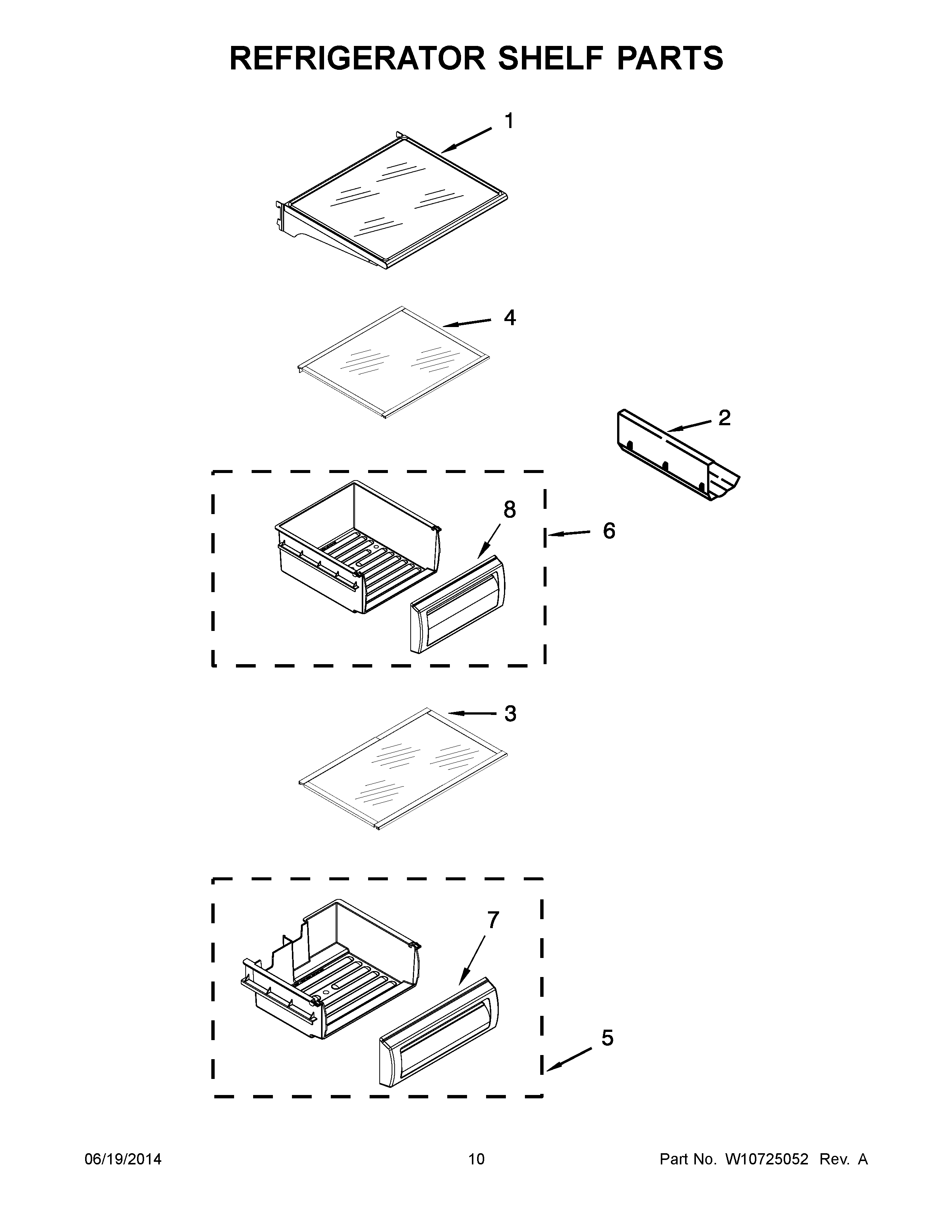 REFRIGERATOR SHELF PARTS

1

4

2

8

6

3

7

5

06/19/2014 10 Part No. W10725052 Rev. A