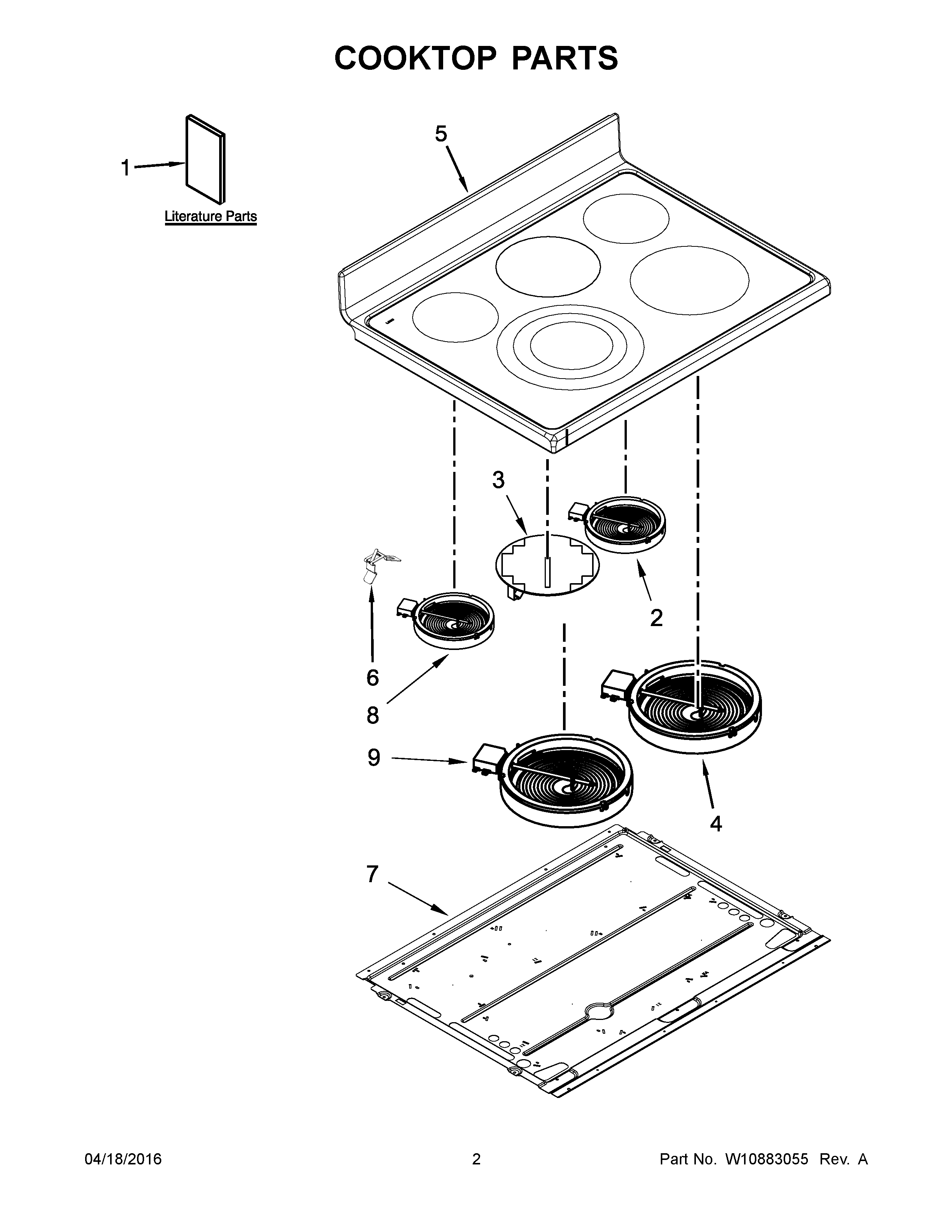 COOKTOP PARTS

1

Literature Parts

5

3

2

6

8

9

4

7

04/18/2016

2

Part No. W10883055 Rev. A