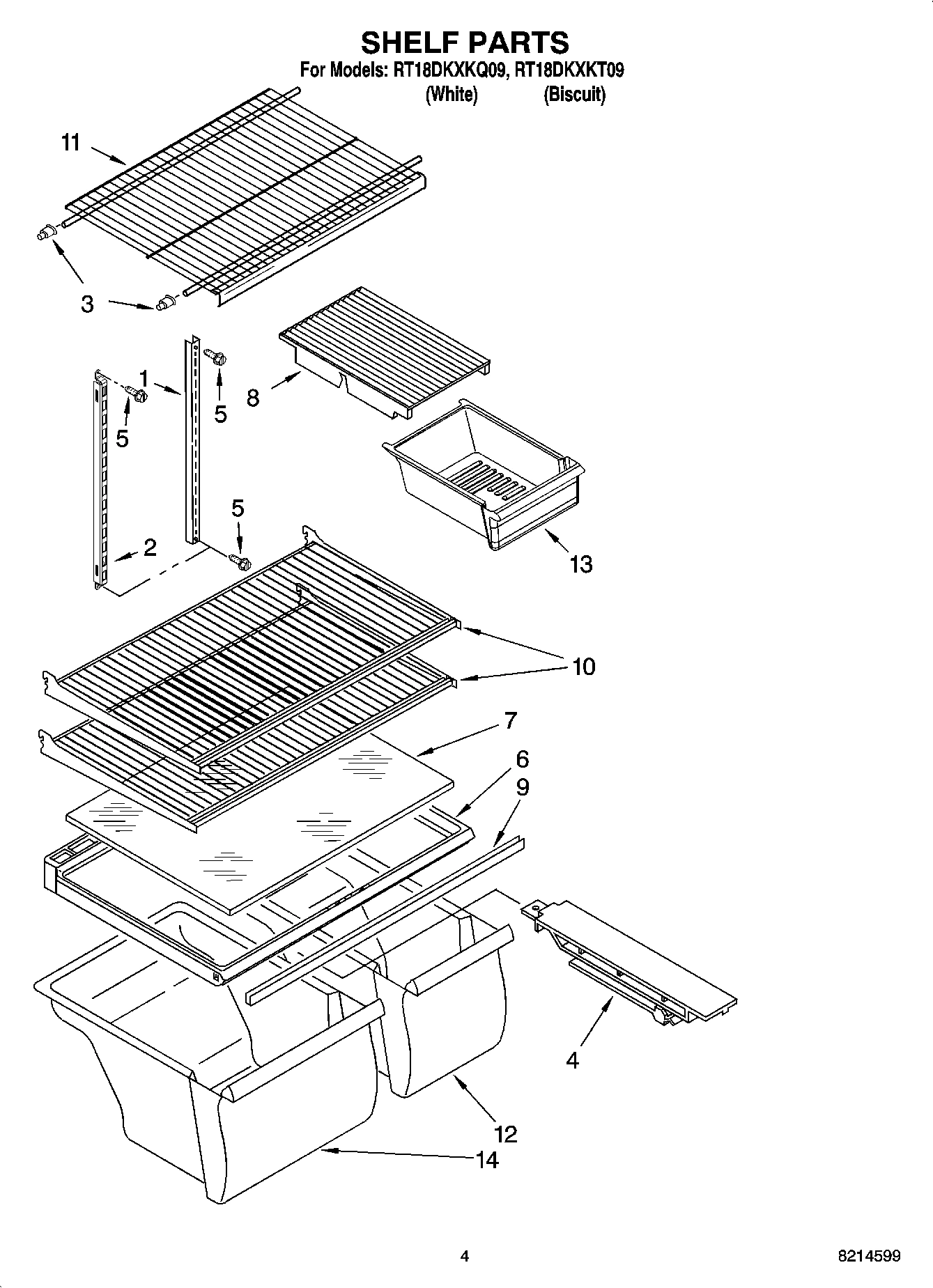 SHELF PARTS
For Models: RT18DKXKQ09, RT18DKXKT09
(White) (Biscuit)

11
3
1
5
5
8
5
2
13
10
7
6
9
4
12
14

4

8214599