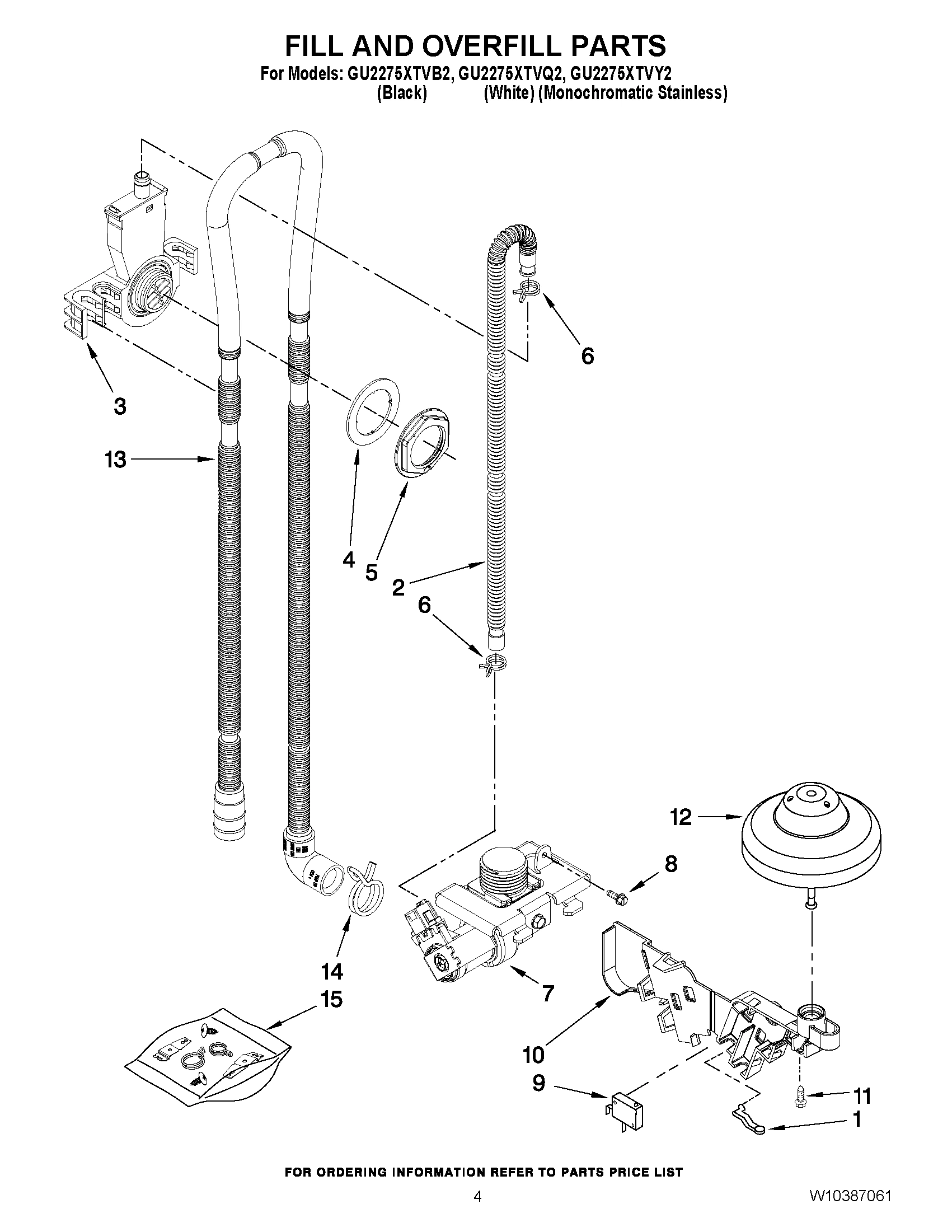 FILL AND OVERFILL PARTS
For Models: GU2275XTVB2, GU2275XTVQ2, GU2275XTVY2
(Black) (White) (Monochromatic Stainless)

6
3
13
4
5
2
6
12
8
14
7
15
10
9
11
1

FOR ORDERING INFORMATION REFER TO PARTS PRICE LIST

4

W10387061