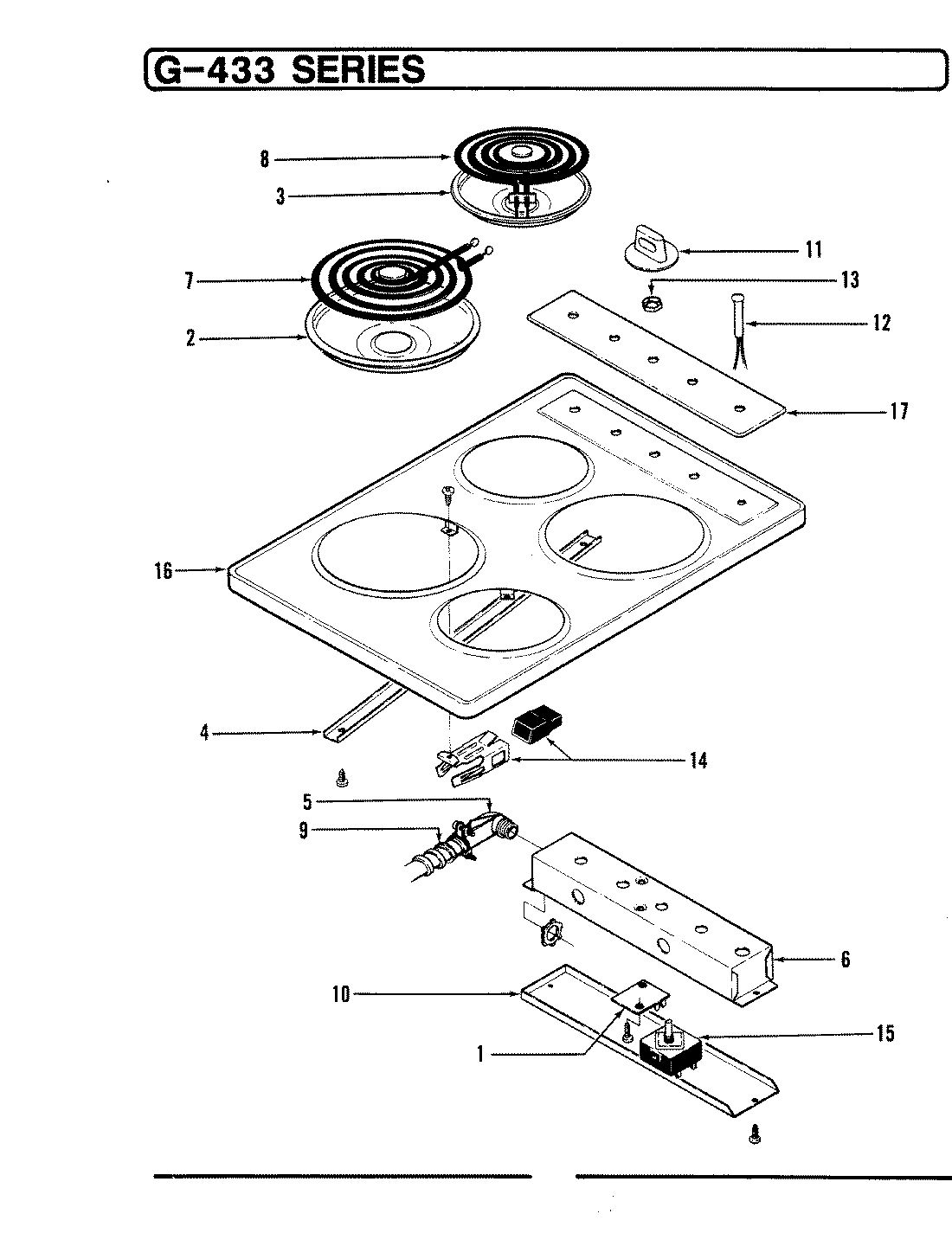 G-433 SERIES

8
3
11
7
13
12
2
17
16
4
14
5
9
6
10
15
1