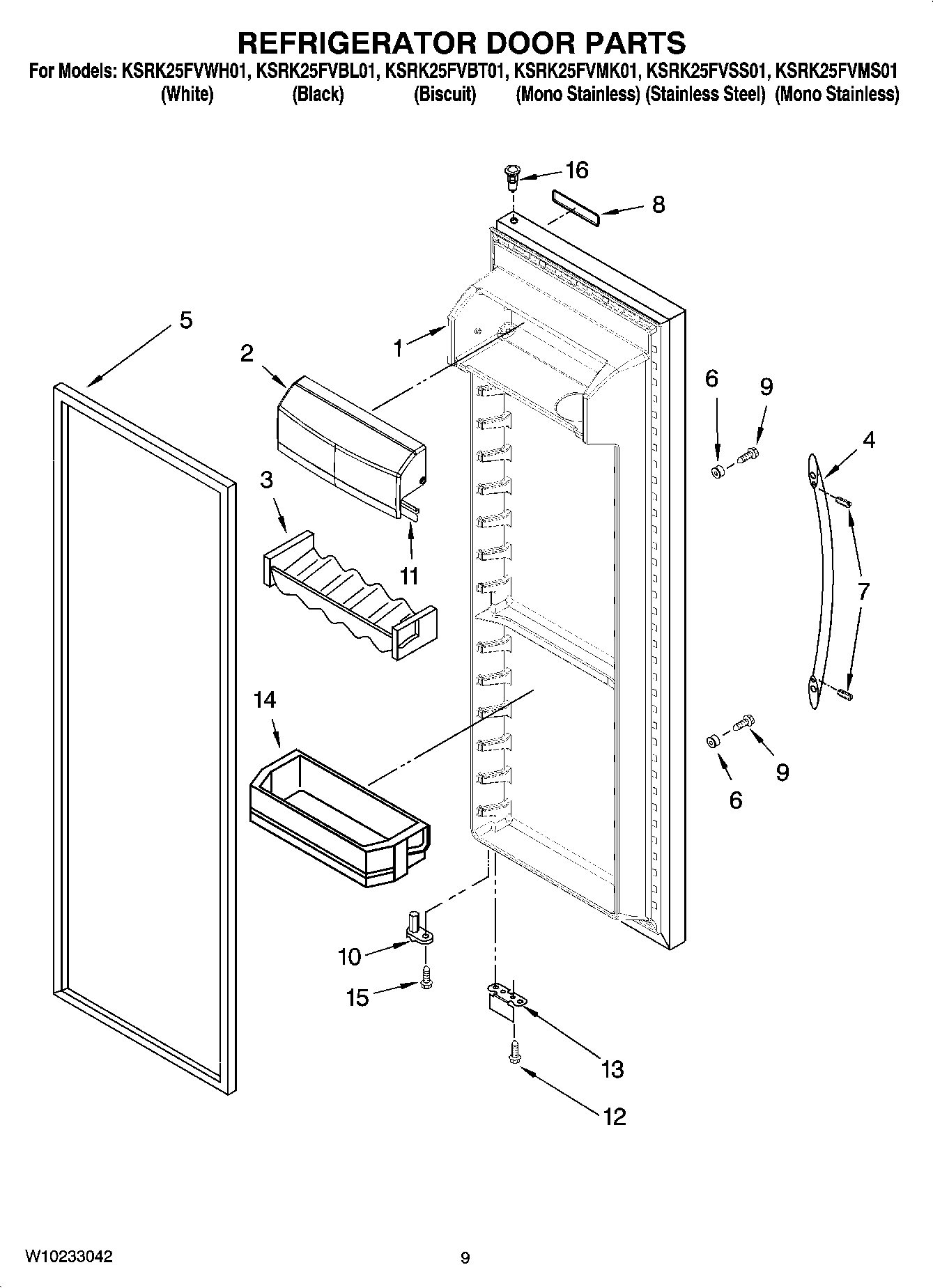 REFRIGERATOR DOOR PARTS

For Models: KSRK25FVWH01, KSRK25FVBL01, KSRK25FVBT01, KSRK25FVMK01, KSRK25FVSS01, KSRK25FVMS01
(White) (Black) (Biscuit) (Mono Stainless) (Stainless Steel) (Mono Stainless)

16
8
5
1
2
6
9
4
3
11
7
14
9
6
10
15
13
12

W10233042

9