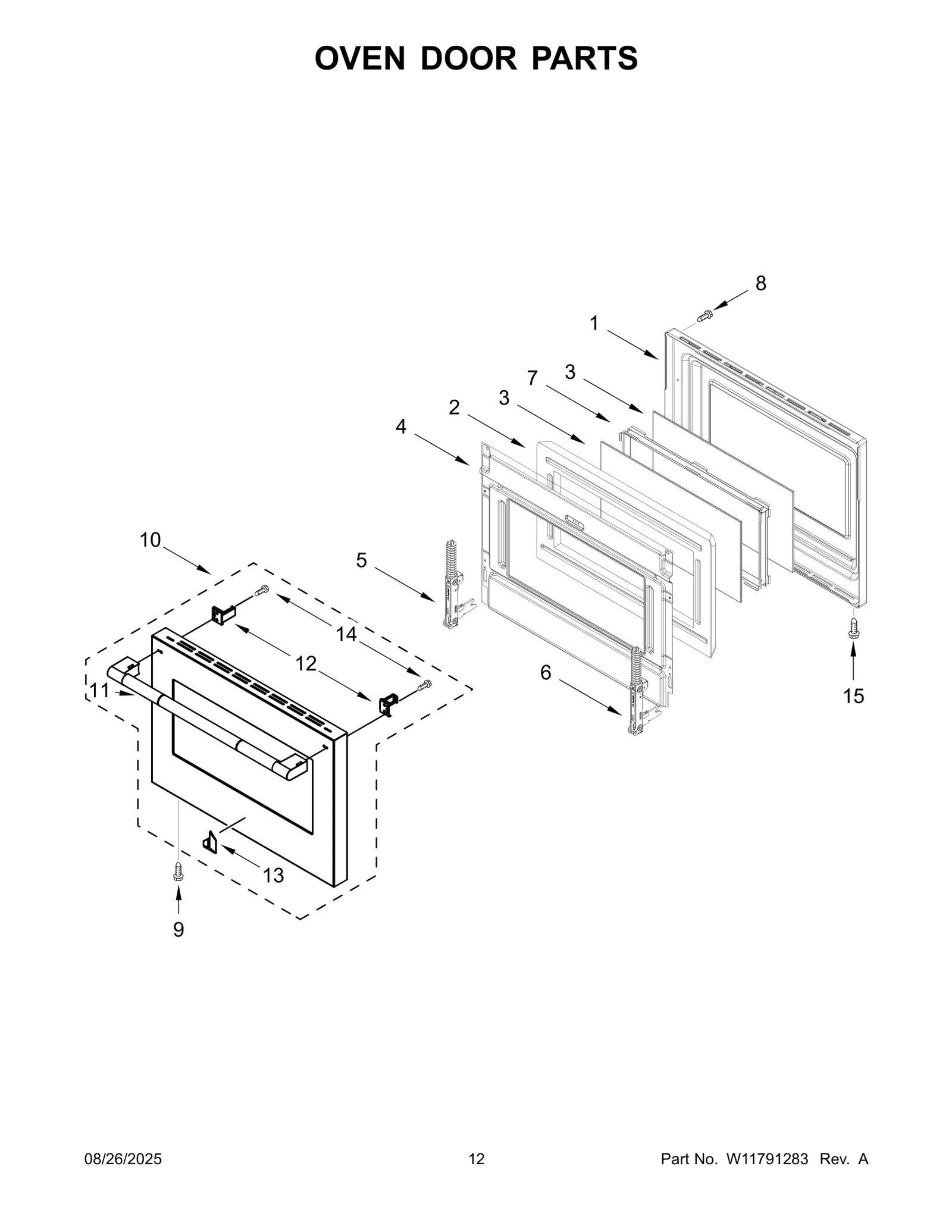 OVEN DOOR PARTS

8
1
3
7
3
2
4
10
5
14
12
11
6
15
13
9

08/26/2025
12
Part No. W11791283 Rev. A