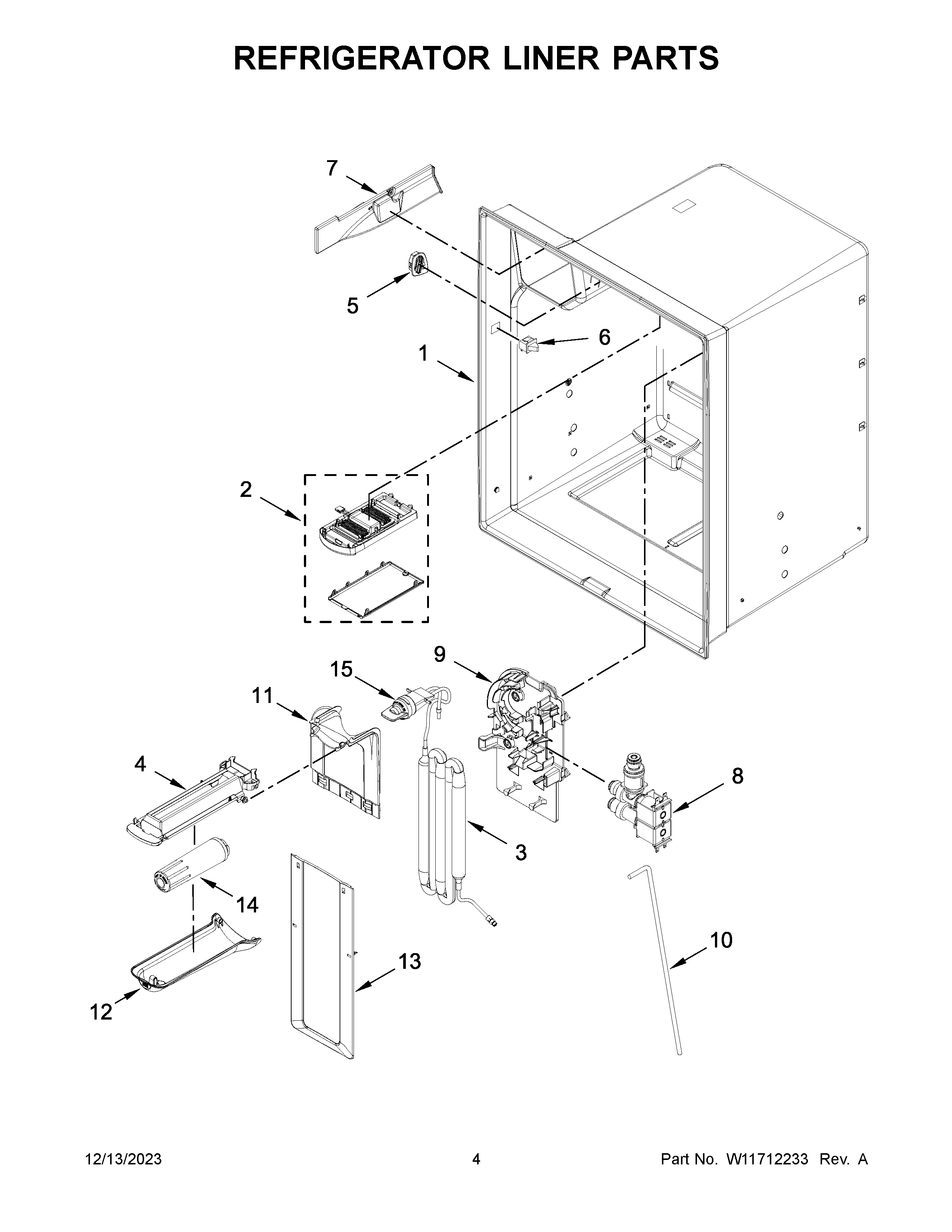 REFRIGERATOR LINER PARTS

7

5

6

1

2

9

15

11

4

8

3

14

10

13

12

12/13/2023

4

Part No. W11712233 Rev. A