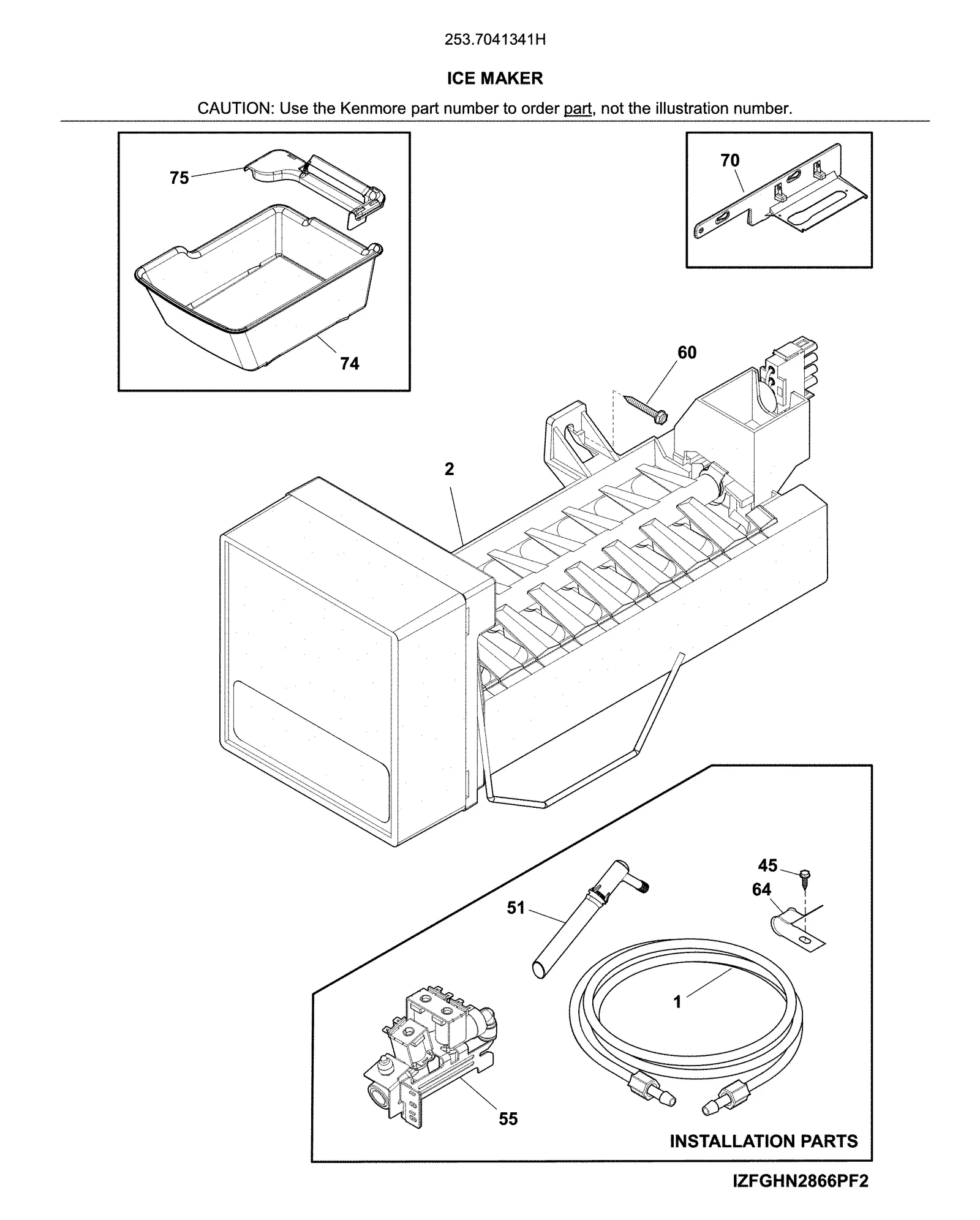 253.7041341H

ICE MAKER

CAUTION: Use the Kenmore part number to order part, not the illustration number.

75

74

70

60

2

45

64

51

1

55

INSTALLATION PARTS

IZFGHN2866PF2