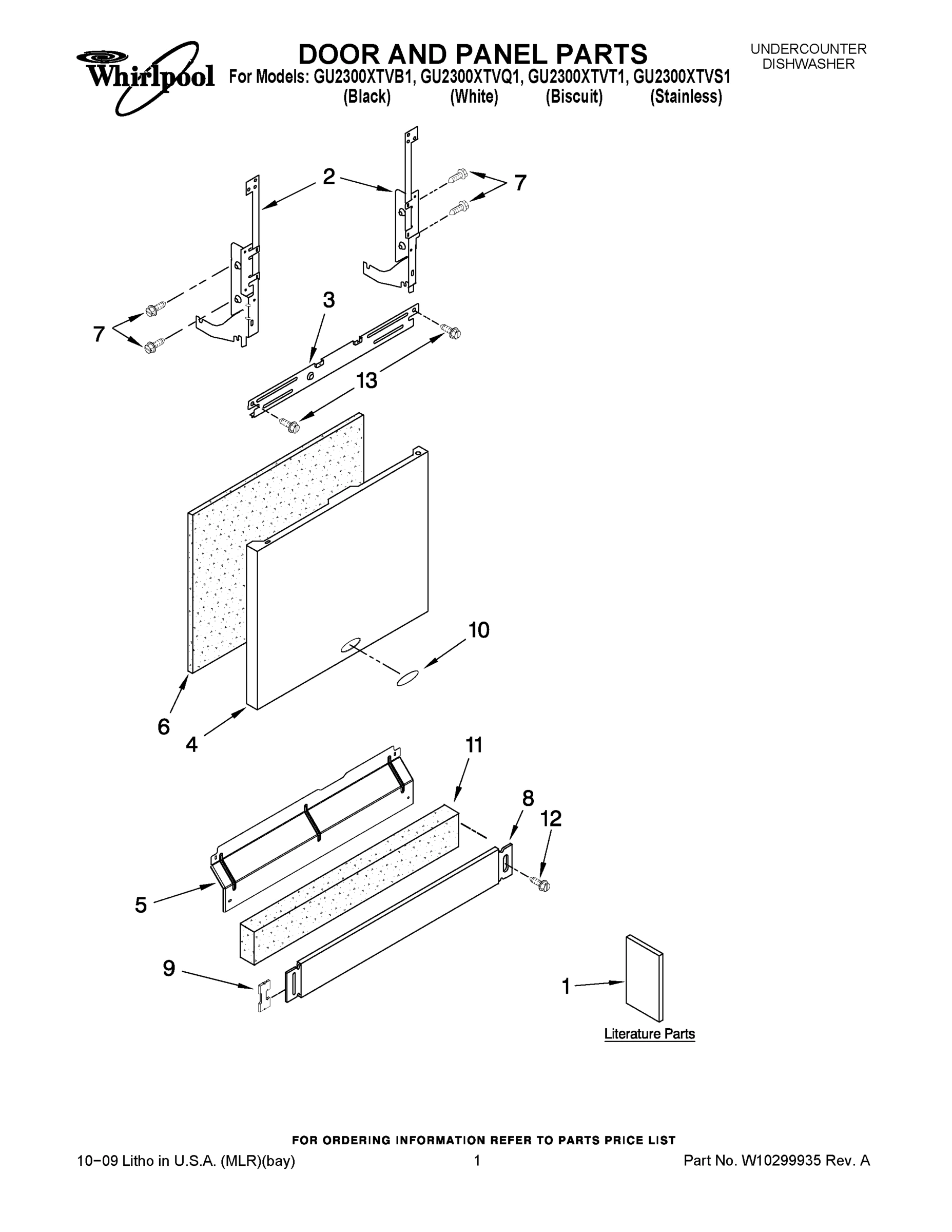 Whirlpool

DOOR AND PANEL PARTS

For Models: GU2300XTVB1, GU2300XTVQ1, GU2300XTVT1, GU2300XTVS1
(Black) (White) (Biscuit) (Stainless)

UNDERCOUNTER DISHWASHER

2
7
3
7
13
10
6
4
11
8
12
5
9
1
Literature Parts

FOR ORDERING INFORMATION REFER TO PARTS PRICE LIST

10−09 Litho in U.S.A. (MLR)(bay)
1
Part No. W10299935 Rev. A