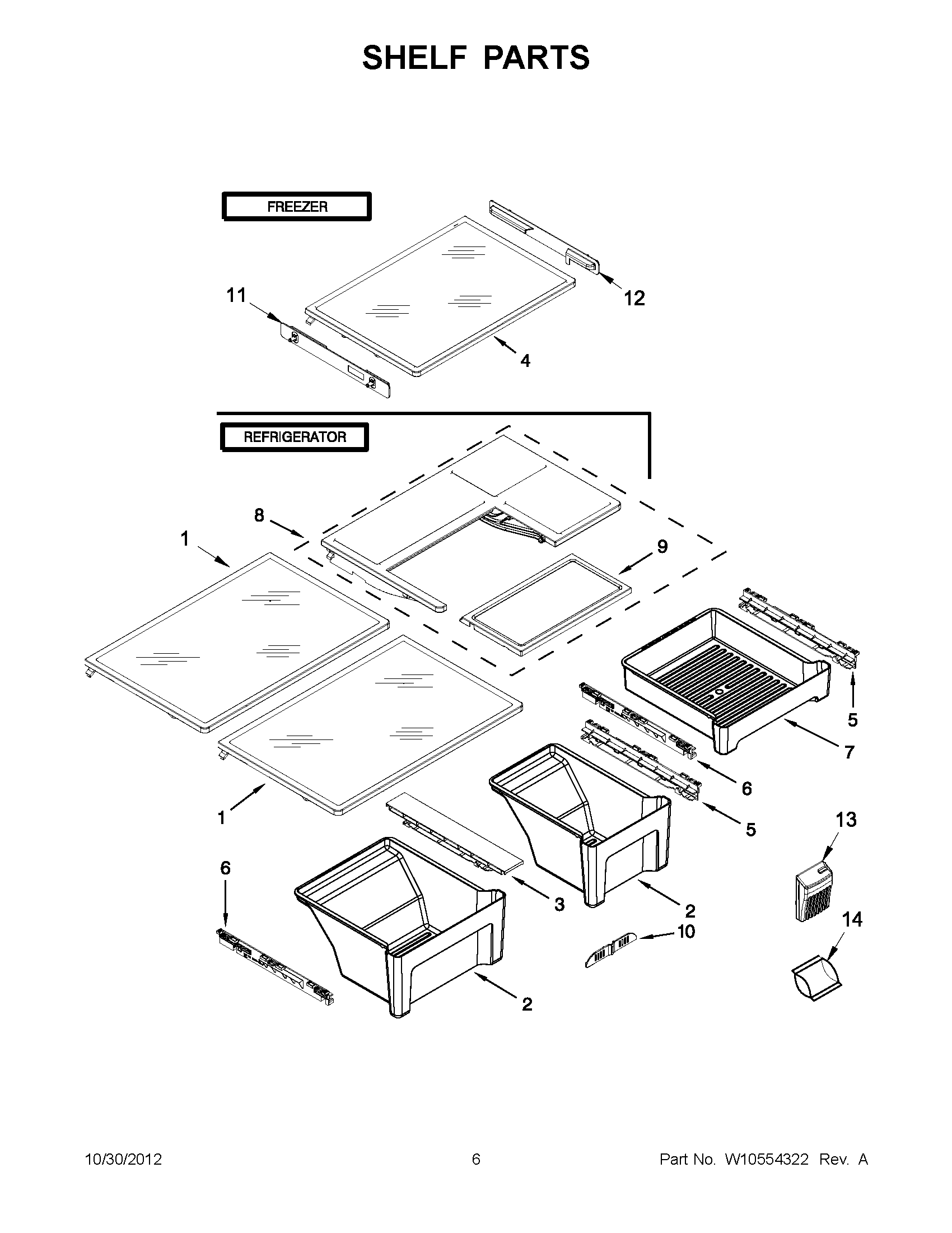 SHELF PARTS

FREEZER

11

12

4

REFRIGERATOR

8

1

9

5

7

6

5

1

13

6

3

2

10

14

2

10/30/2012

6

Part No. W10554322 Rev. A