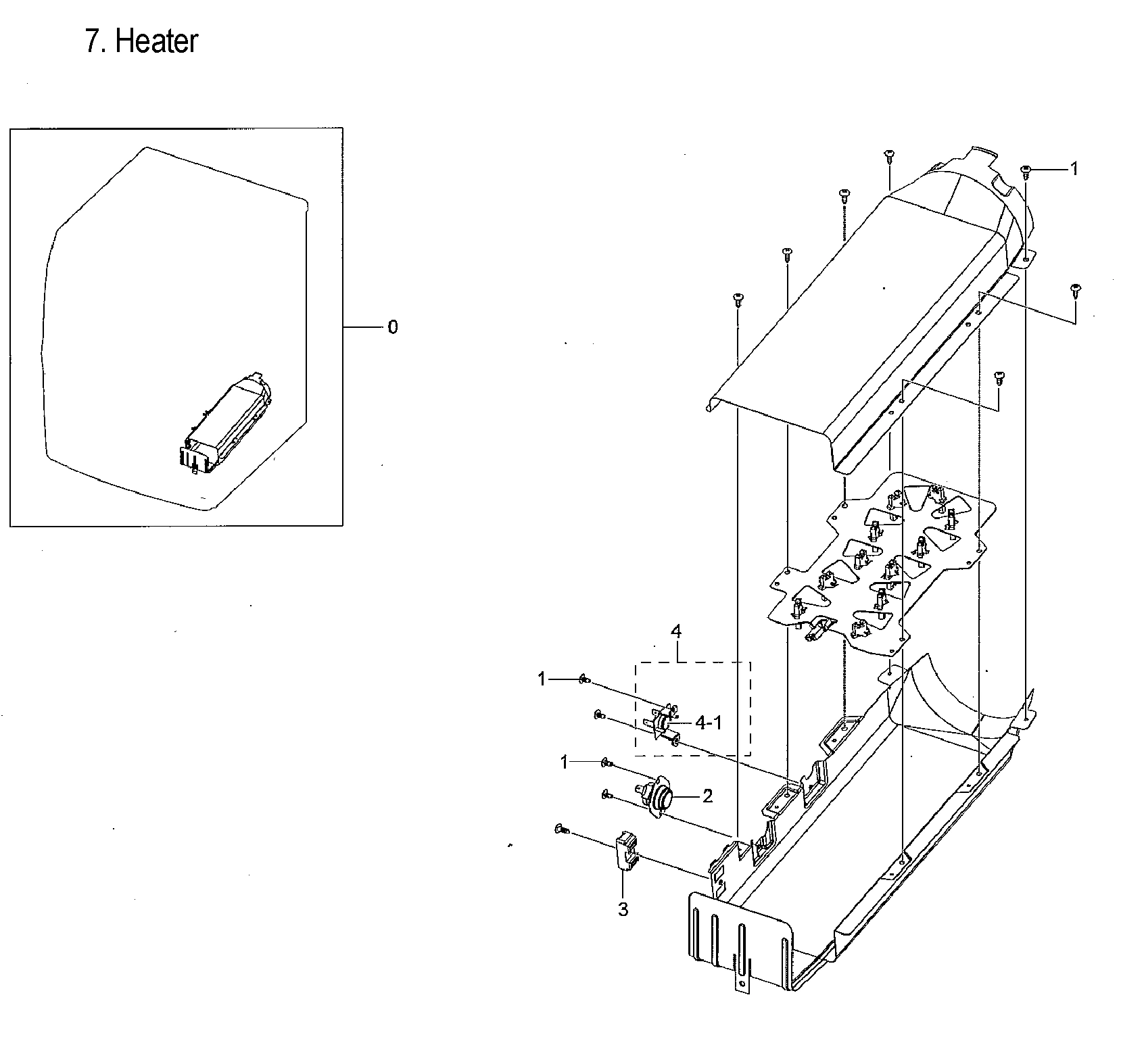 7. Heater

0

1

4

1

4-1

1

2

3