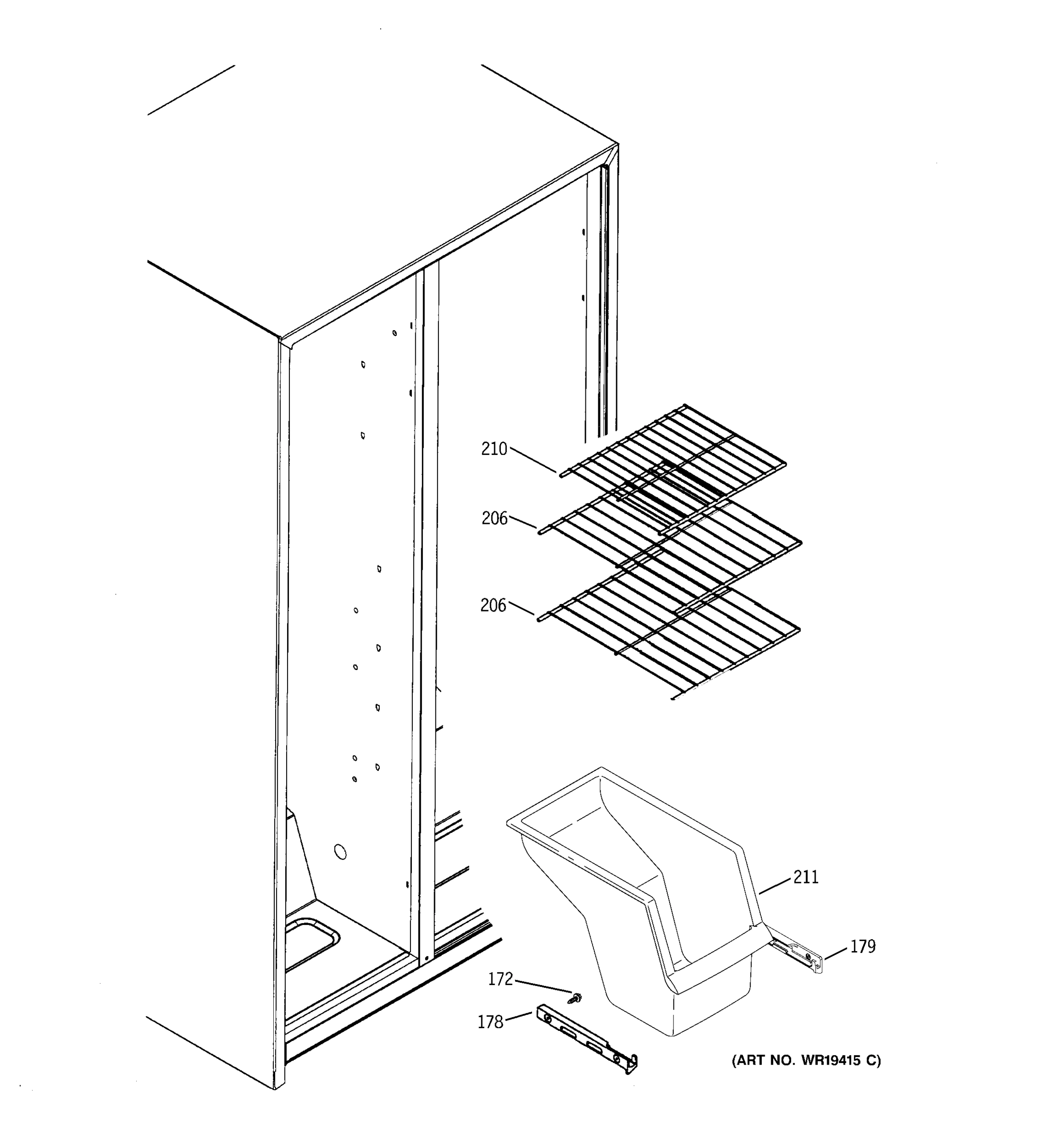 210
206
206
211
179
172
178
(ART NO. WR19415 C)