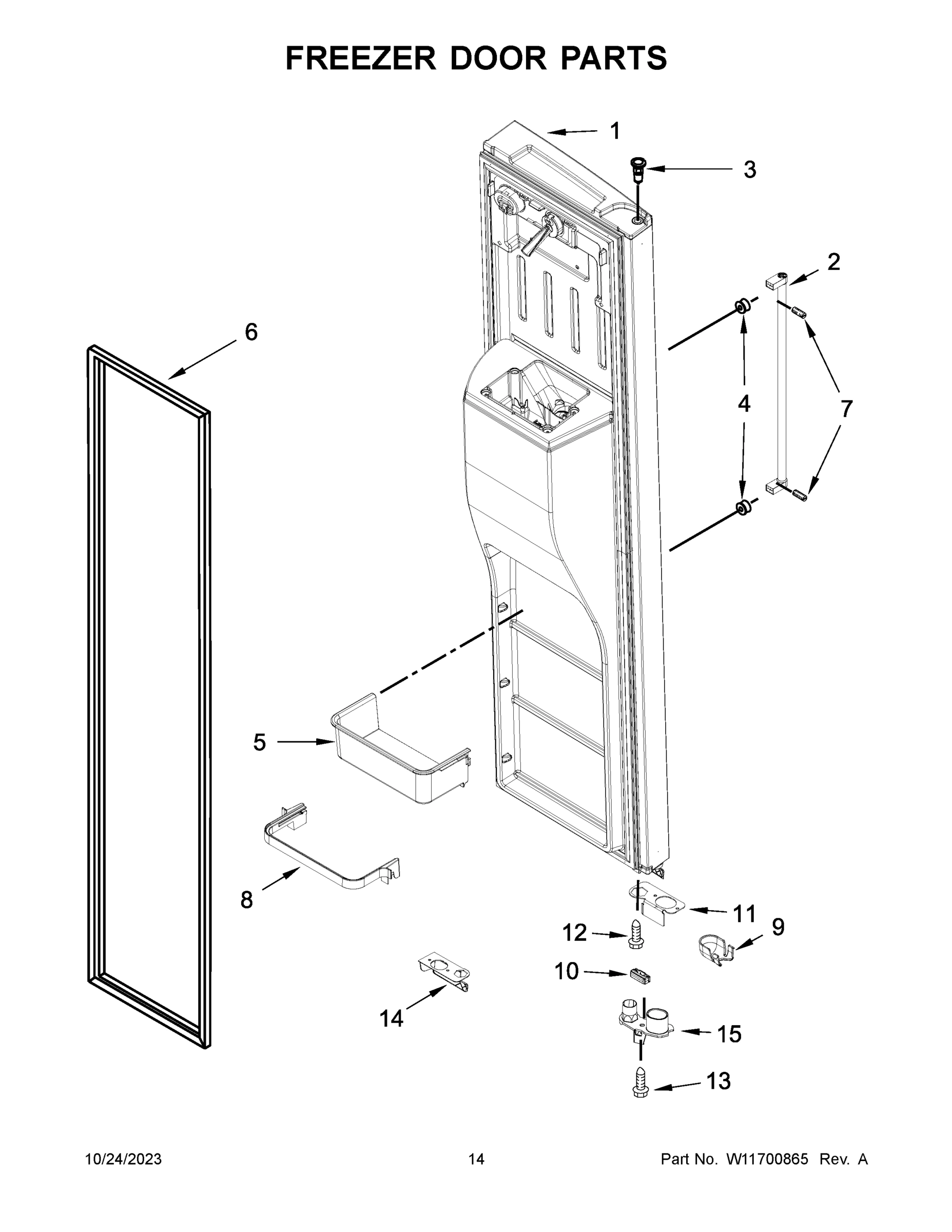 FREEZER DOOR PARTS

1
3
2
6
4
7
5
8
11
12
9
10
14
15
13

10/24/2023
14
Part No. W11700865 Rev. A