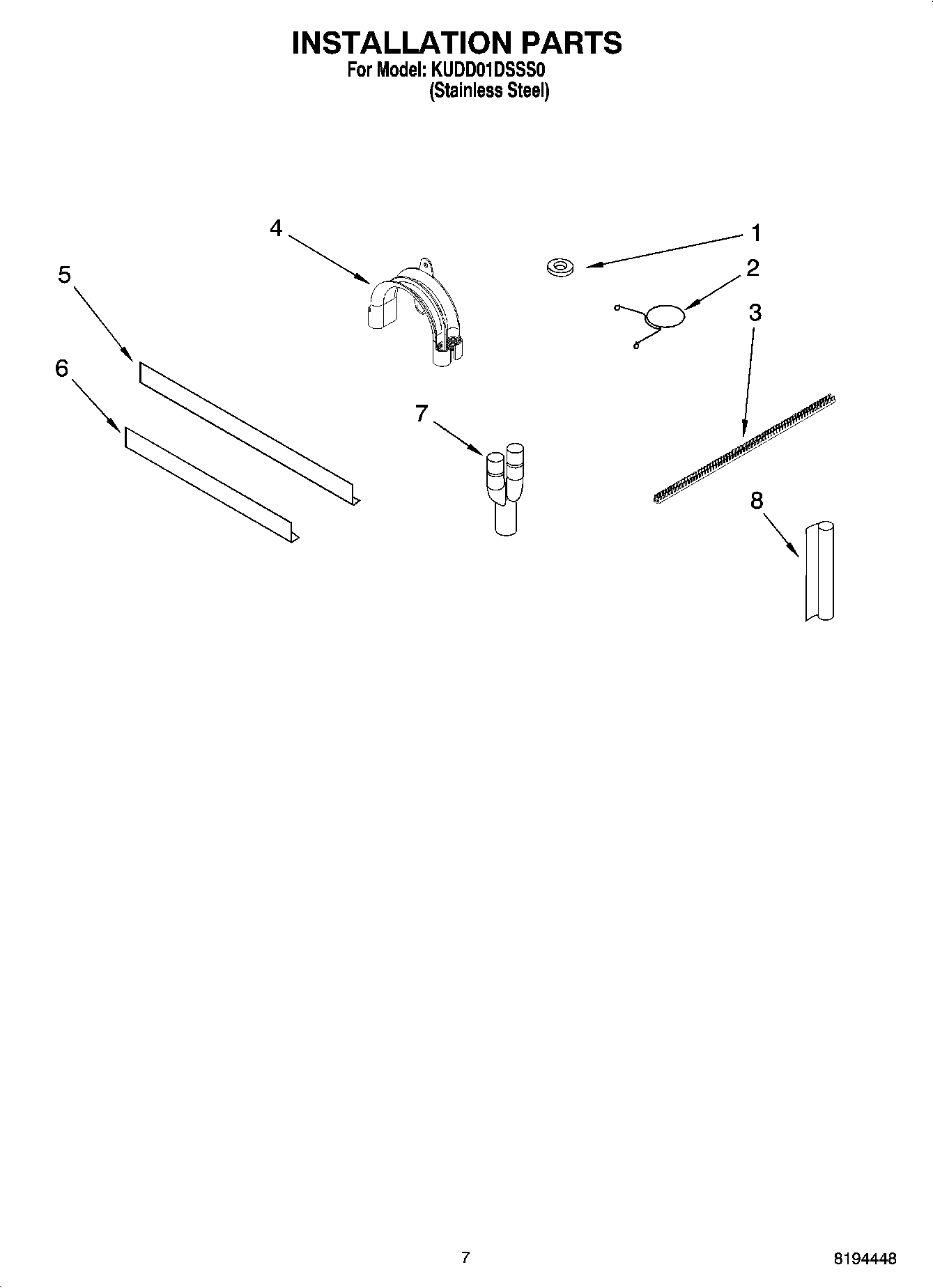 INSTALLATION PARTS
For Model: KUDD01DSSS0
(Stainless Steel)

4
1
5
2
3
6
7
8

7
8194448