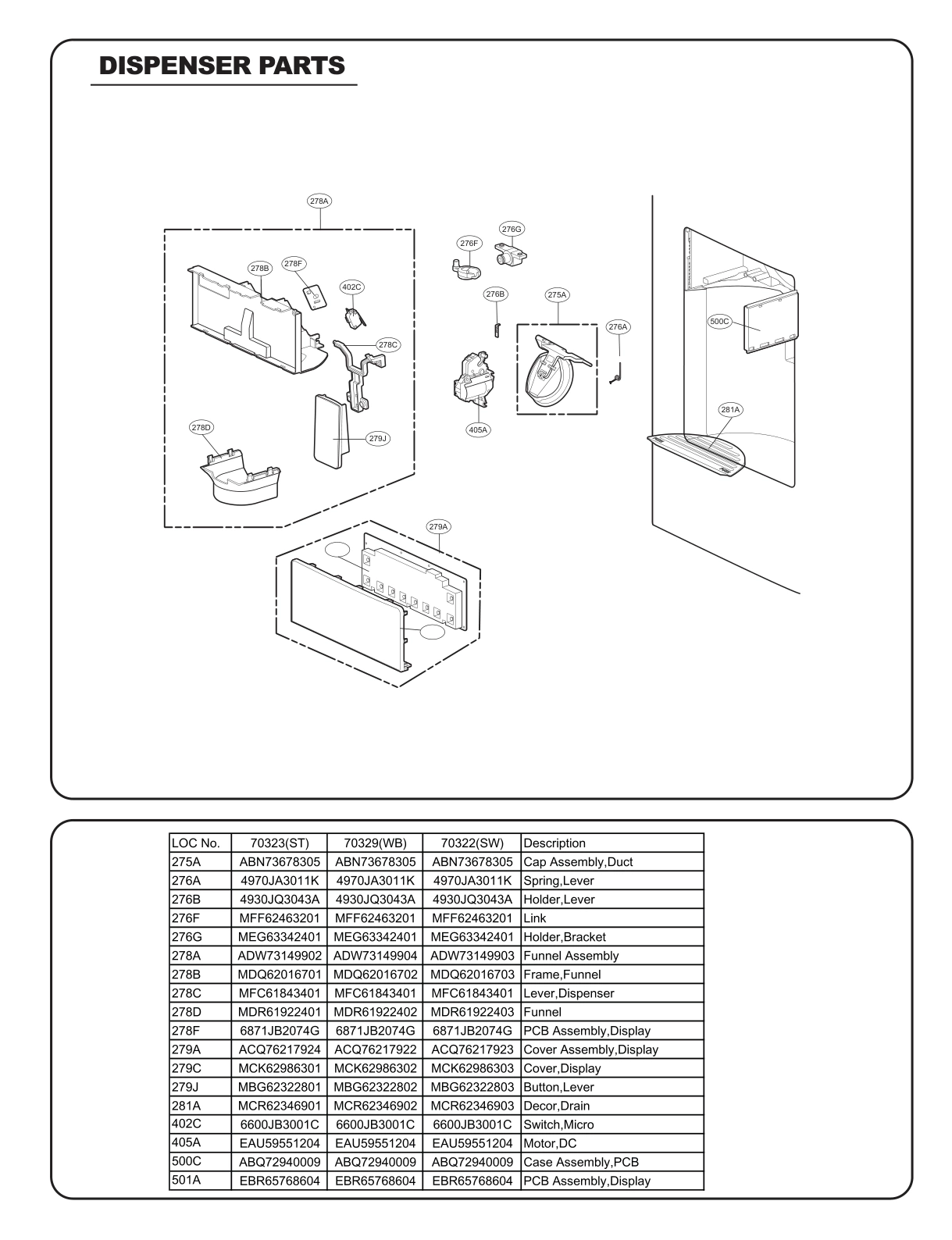 DISPENSER PARTS

278A

278B

278F

402C

278C

278D

279J

276F

276G

276B

275A

276A

405A

500C

281A

279A

| LOC No. | 70323(ST) | 70329(WB) | 70322(SW) | Description |
|---|---|---|---|---|
| 275A | ABN73678305 | ABN73678305 | ABN73678305 | Cap Assembly,Duct |
| 276A | 4970JA3011K | 4970JA3011K | 4970JA3011K | Spring,Lever |
| 276B | 4930JQ3043A | 4930JQ3043A | 4930JQ3043A | Holder,Lever |
| 276F | MFF62463201 | MFF62463201 | MFF62463201 | Link |
| 276G | MEG63342401 | MEG63342401 | MEG63342401 | Holder,Bracket |
| 278A | ADW73149902 | ADW73149904 | ADW73149903 | Funnel Assembly |
| 278B | MDQ62016701 | MDQ62016702 | MDQ62016703 | Frame,Funnel |
| 278C | MFC61843401 | MFC61843401 | MFC61843401 | Lever,Dispenser |
| 278D | MDR61922401 | MDR61922402 | MDR61922403 | Funnel |
| 278F | 6871JB2074G | 6871JB2074G | 6871JB2074G | PCB Assembly,Display |
| 279A | ACQ76217924 | ACQ76217922 | ACQ76217923 | Cover Assembly,Display |
| 279C | MCK62986301 | MCK62986302 | MCK62986303 | Cover,Display |
| 279J | MBG62322801 | MBG62322802 | MBG62322803 | Button,Lever |
| 281A | MCR62346901 | MCR62346902 | MCR62346903 | Decor,Drain |
| 402C | 6600JB3001C | 6600JB3001C | 6600JB3001C | Switch,Micro |
| 405A | EAU59551204 | EAU59551204 | EAU59551204 | Motor,DC |
| 500C | ABQ72940009 | ABQ72940009 | ABQ72940009 | Case Assembly,PCB |
| 501A | EBR65768604 | EBR65768604 | EBR65768604 | PCB Assembly,Display |