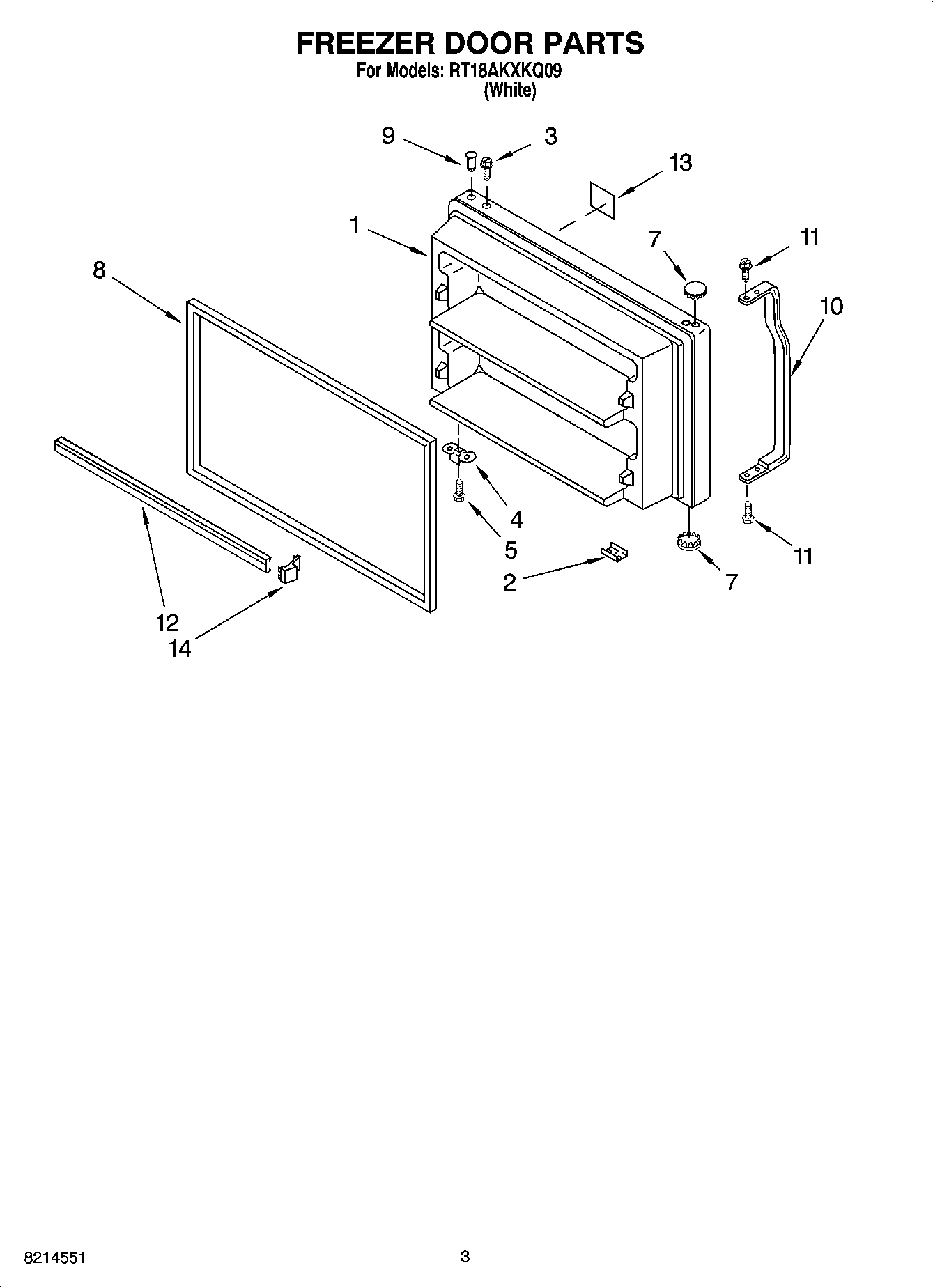 FREEZER DOOR PARTS
For Models: RT18AKXKQ09
(White)

9
3
13
1
7
11
8
10
4
5
11
2
7
12
14

8214551
3