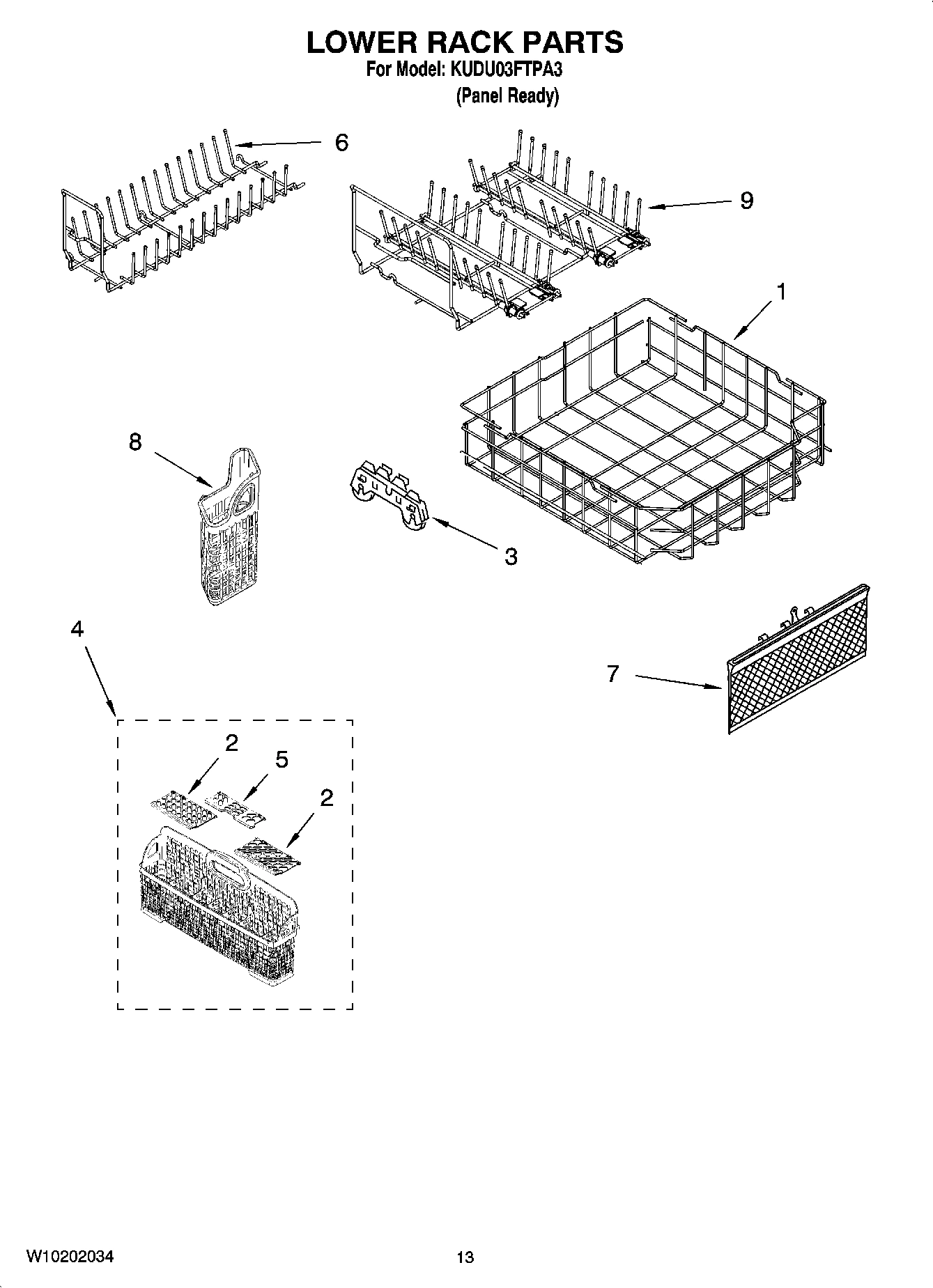 LOWER RACK PARTS

For Model: KUDU03FTPA3

(Panel Ready)

6

9

1

8

3

4

7

2

5

2

W10202034

13